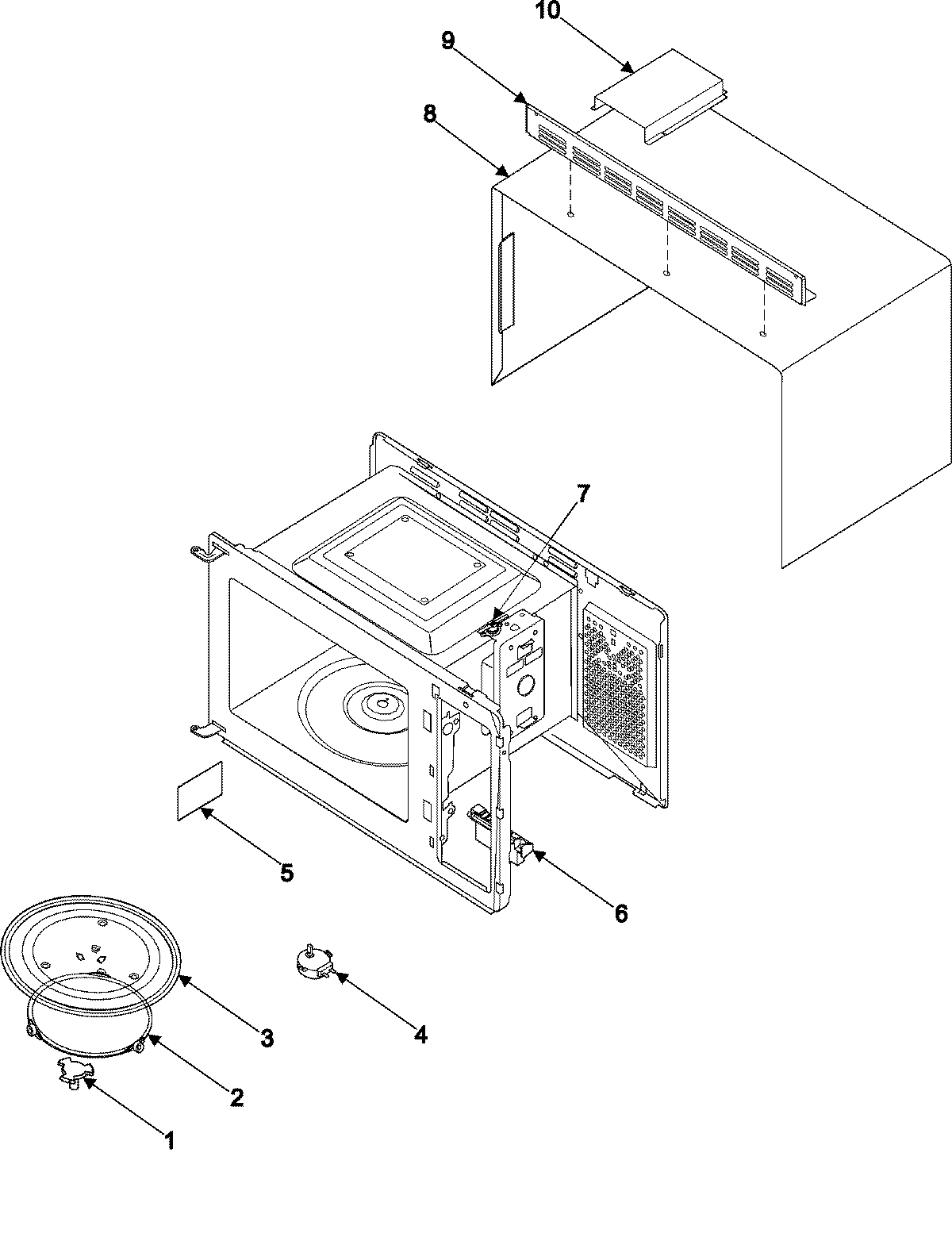 10
9
8
7
5
6
3
4
2
1