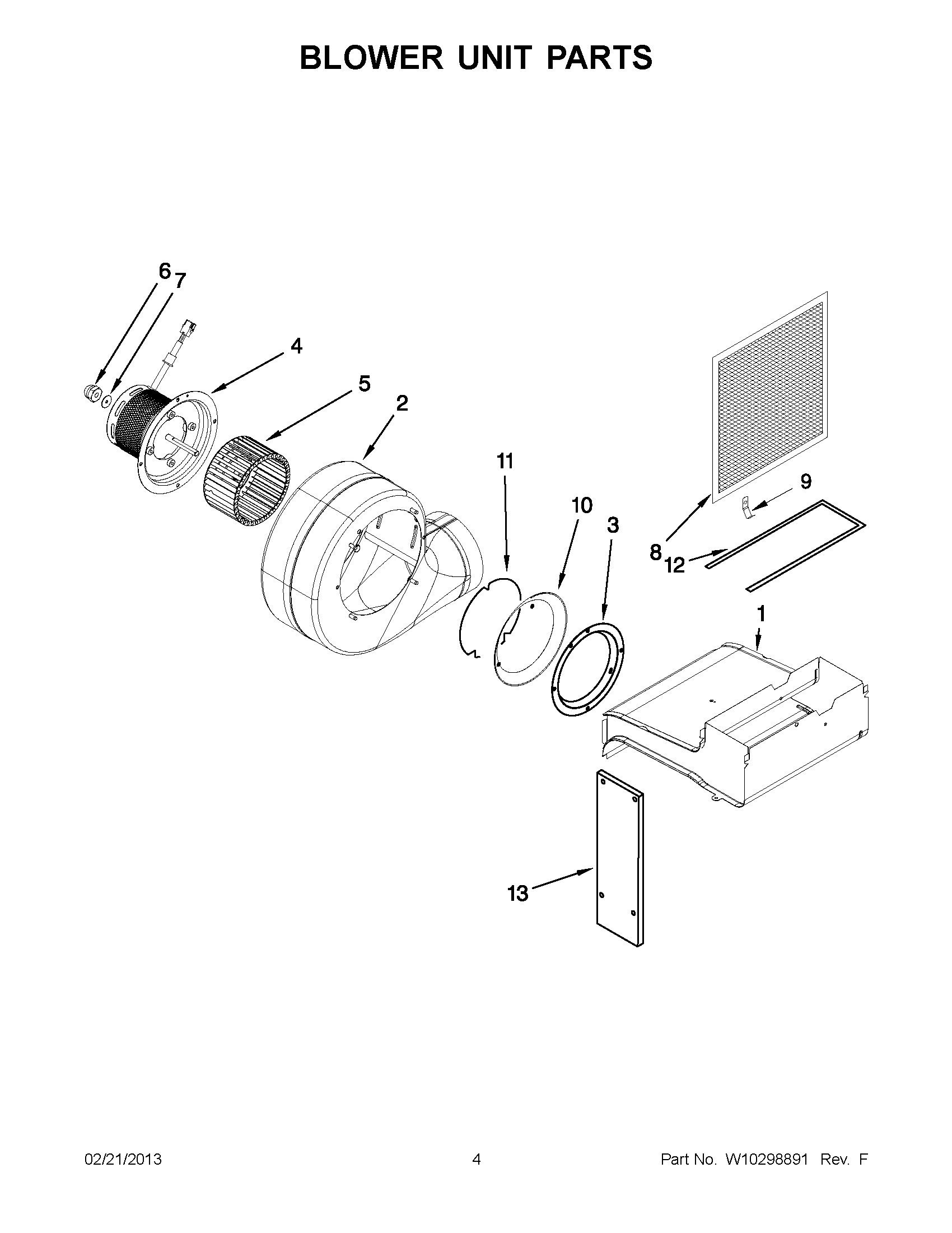 BLOWER UNIT PARTS

6
7
4
5
2
11
10
3
9
8
12
1
13

02/21/2013
4
Part No. W10298891 Rev. F