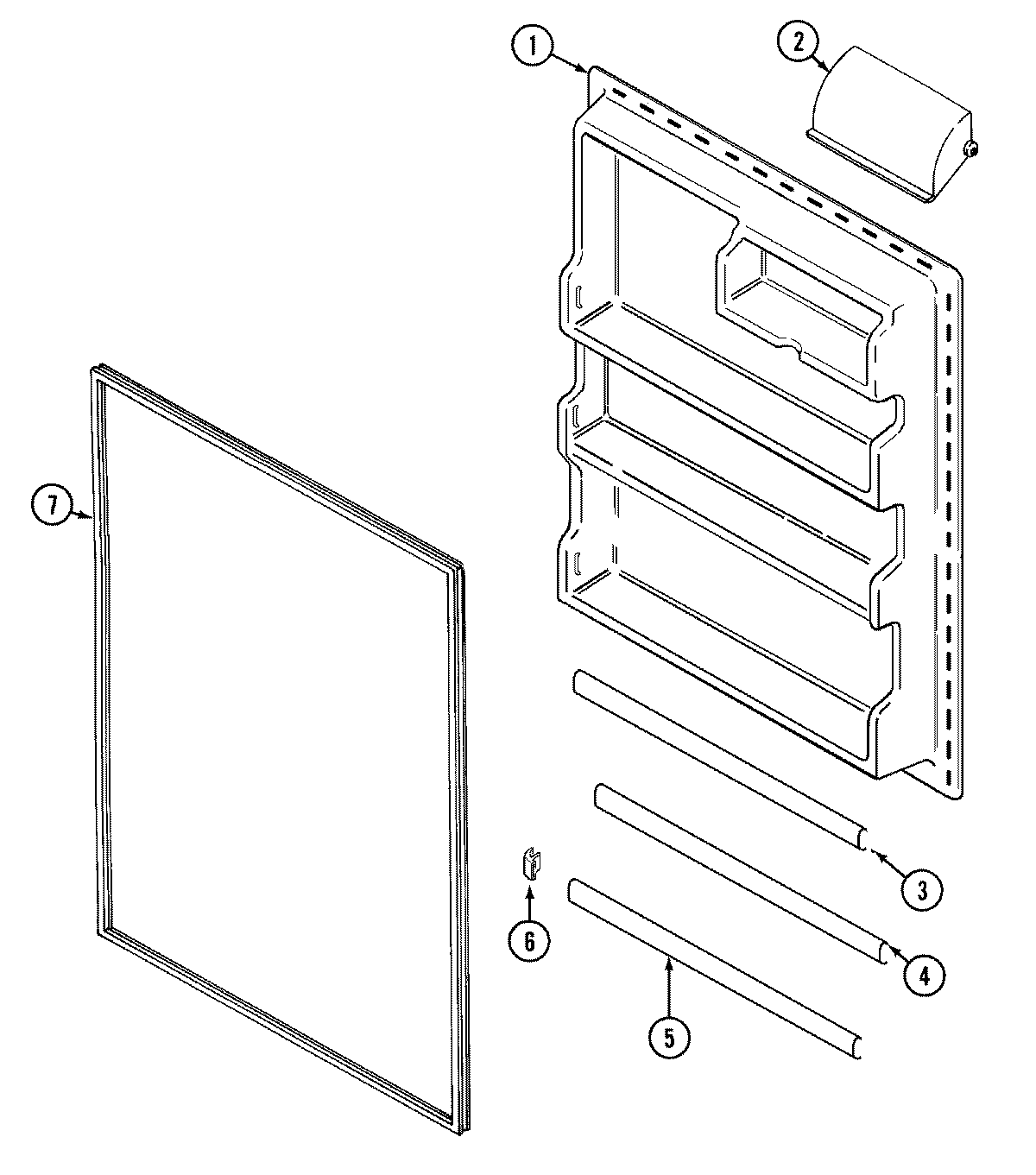 1
2
7
3
6
4
5