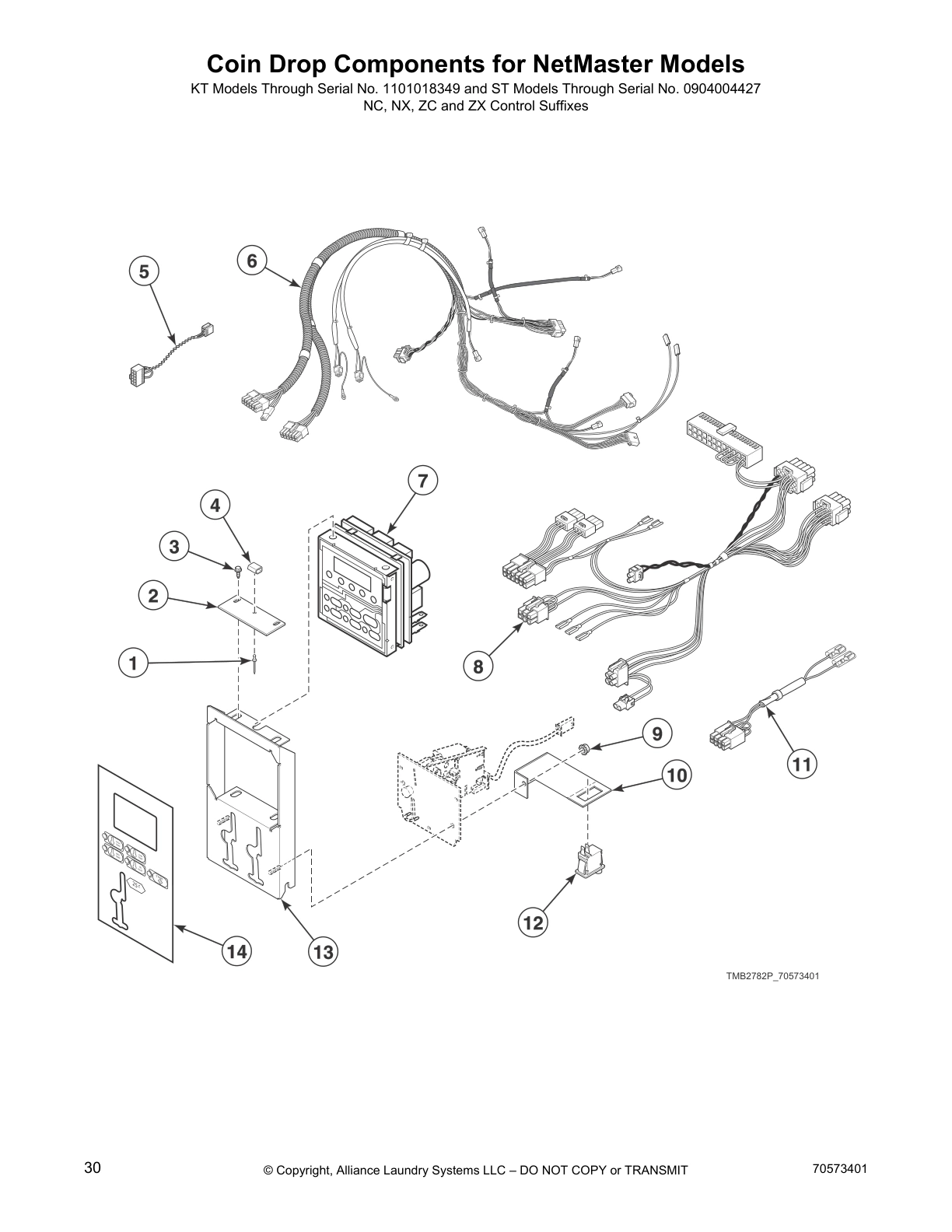 Coin Drop Components for NetMaster Models

KT Models Through Serial No. 1101018349 and ST Models Through Serial No. 0904004427
NC, NX, ZC and ZX Control Suffixes

5

6

7

4

3

2

1

8

9

10

11

12

13

14

25¢

TMB2782P_70573401

30

© Copyright, Alliance Laundry Systems LLC – DO NOT COPY or TRANSMIT

70573401