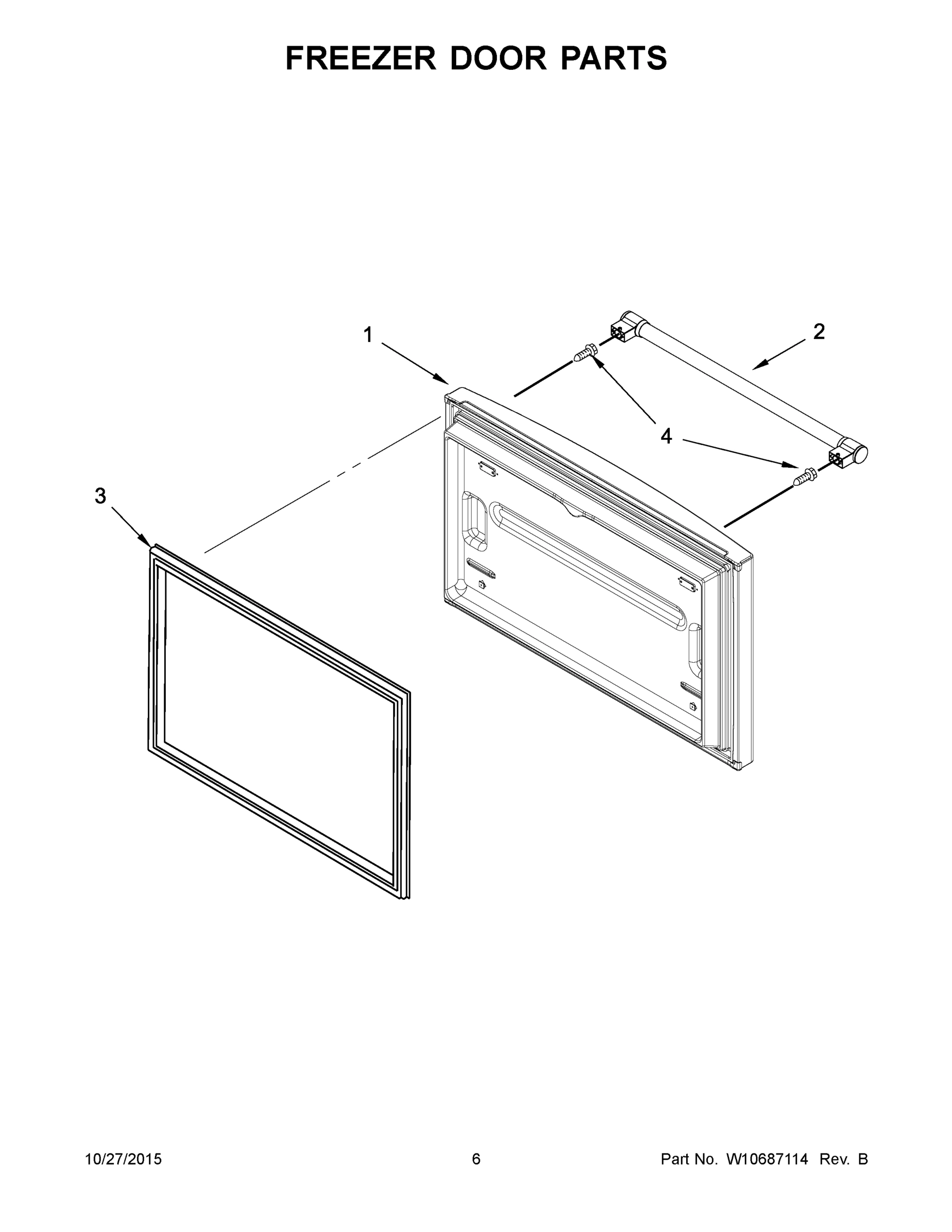 FREEZER DOOR PARTS

1

2

4

3

10/27/2015

6

Part No. W10687114 Rev. B