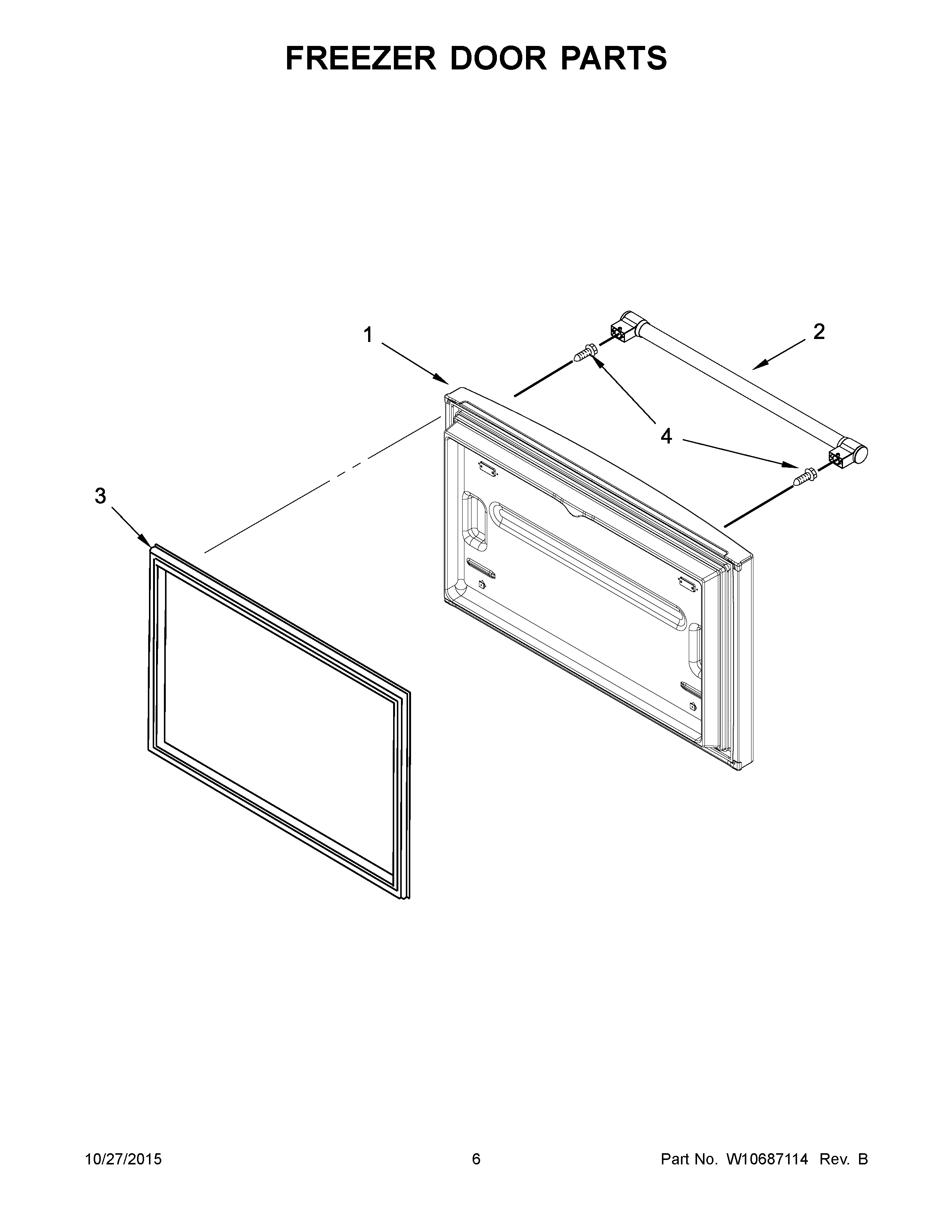 FREEZER DOOR PARTS

1

2

4

3

10/27/2015

6

Part No. W10687114 Rev. B