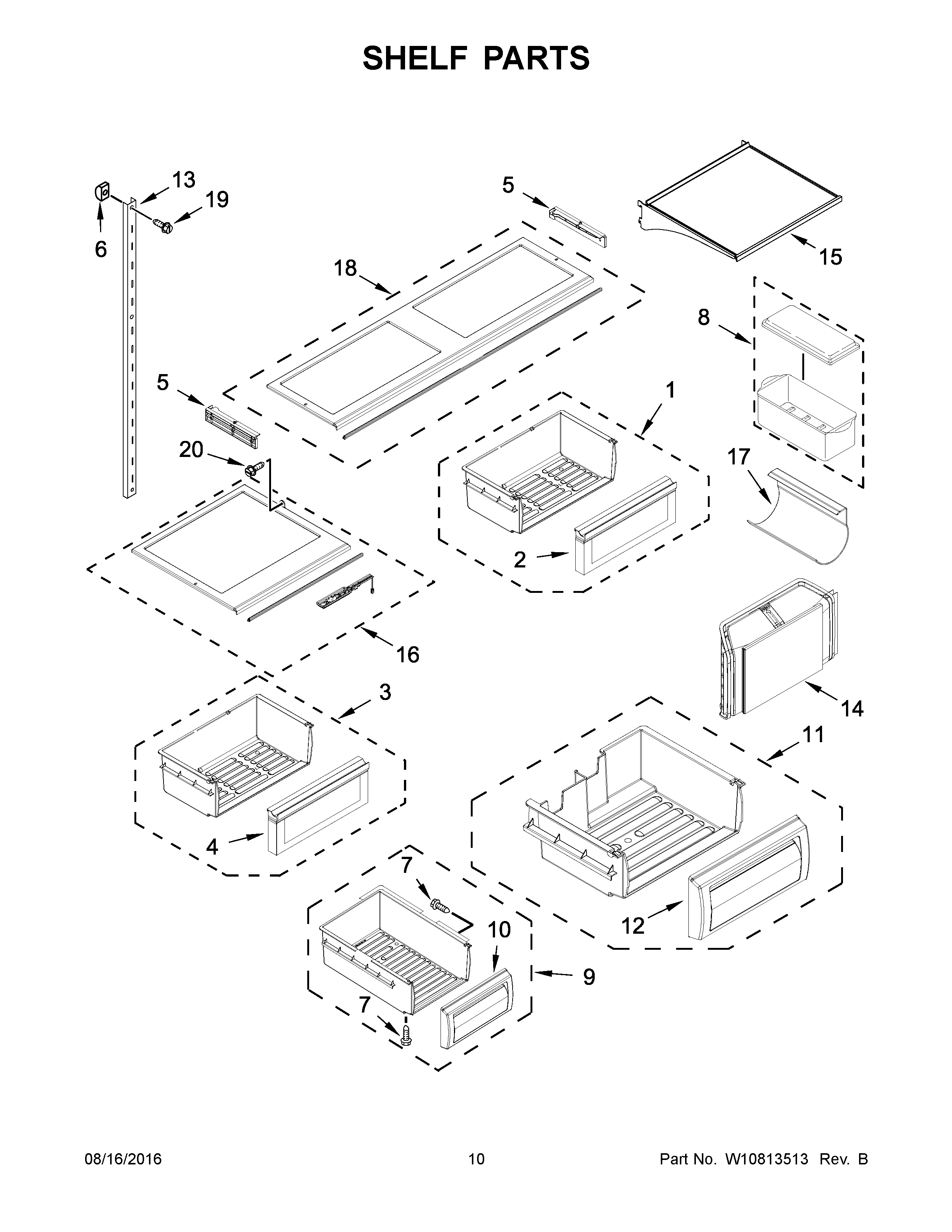 SHELF PARTS

13
19
6
5
15
18
8
5
1
20
17
2
16
3
14
11
4
7
10
12
9
7

08/16/2016
10
Part No. W10813513 Rev. B