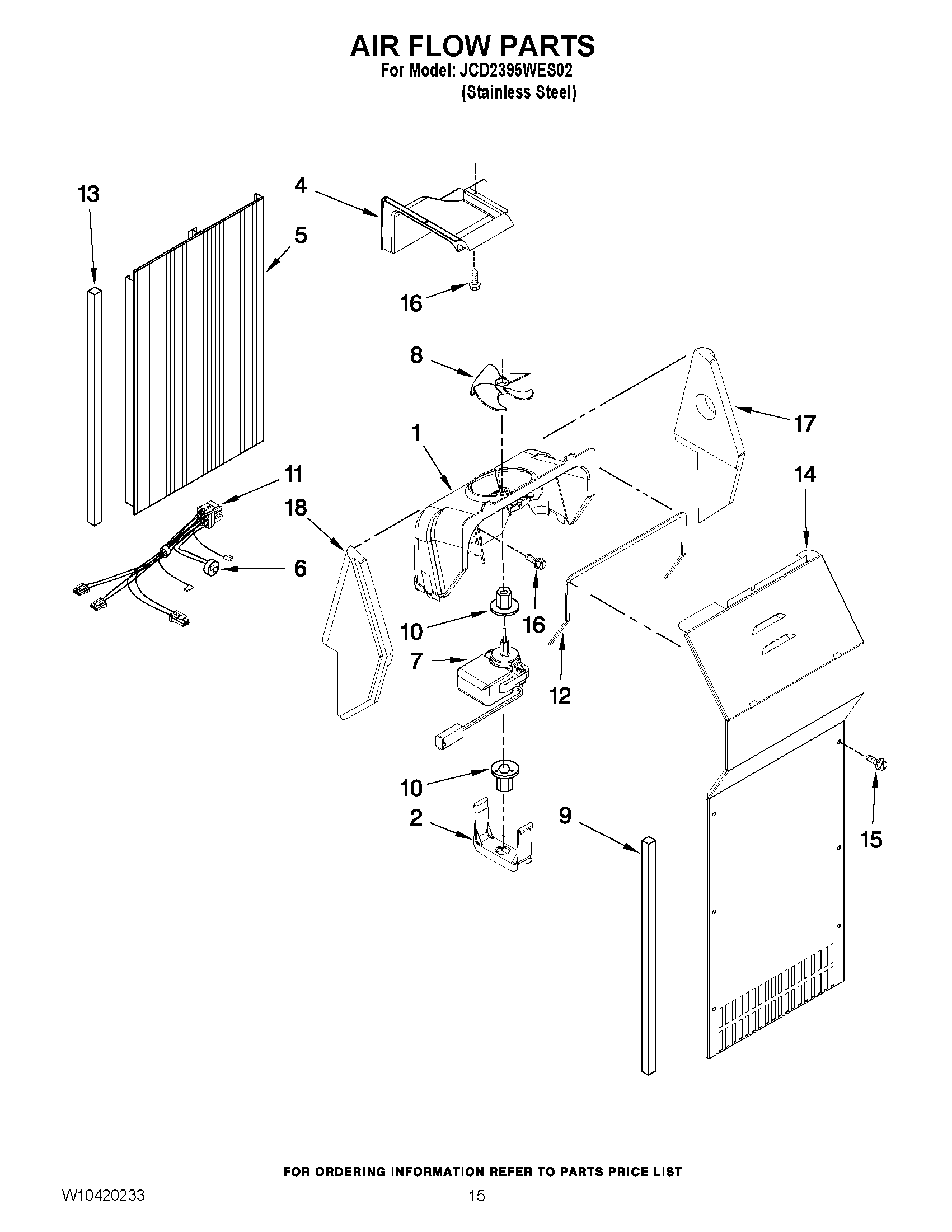 AIR FLOW PARTS
For Model: JCD2395WES02
(Stainless Steel)

13
4
5
16
8
17
1
11
14
18
6
16
10
7
12
10
2
9
15

FOR ORDERING INFORMATION REFER TO PARTS PRICE LIST

W10420233
15