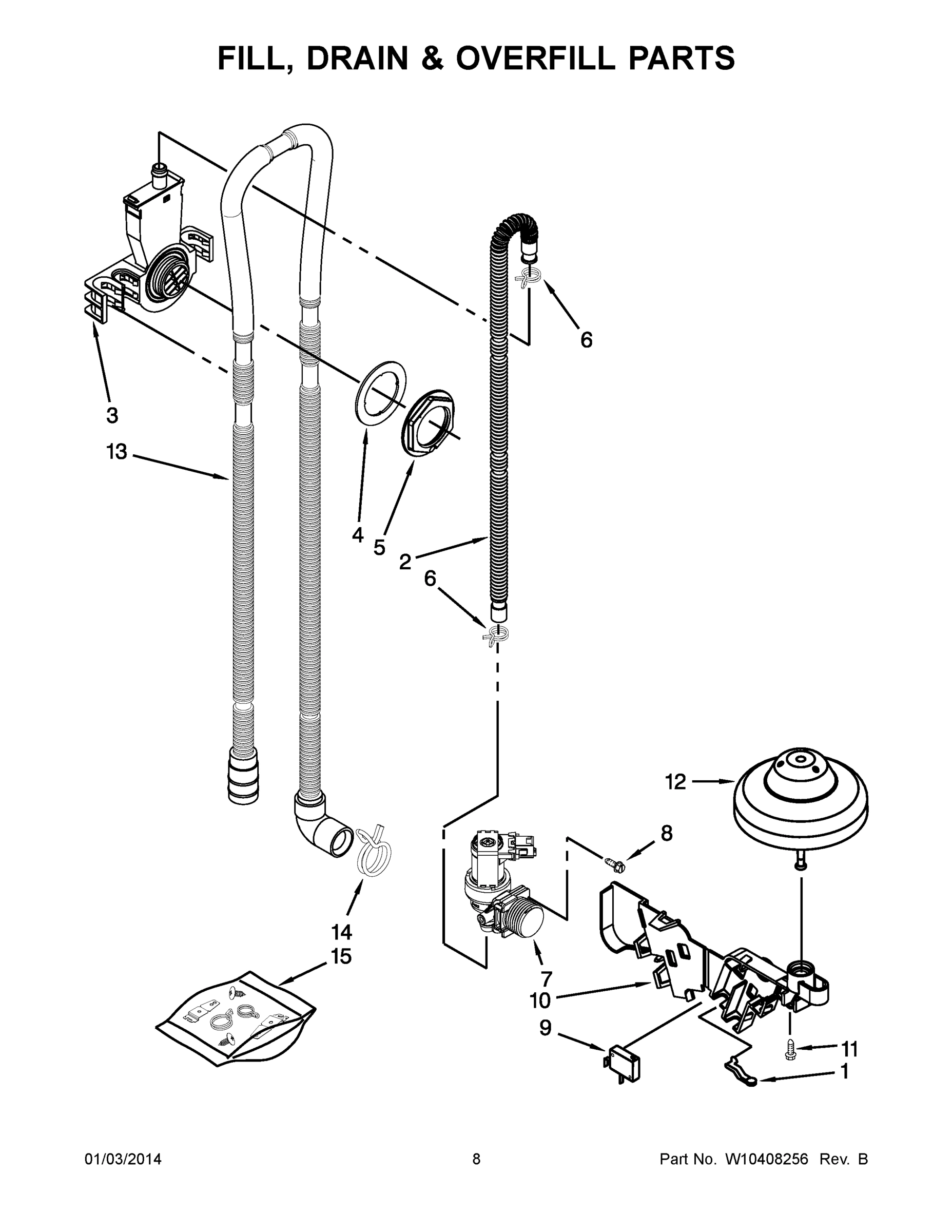 FILL, DRAIN & OVERFILL PARTS

6

3

13

4

5

2

6

12

8

14

15

7

10

9

11

1

01/03/2014

8

Part No. W10408256 Rev. B