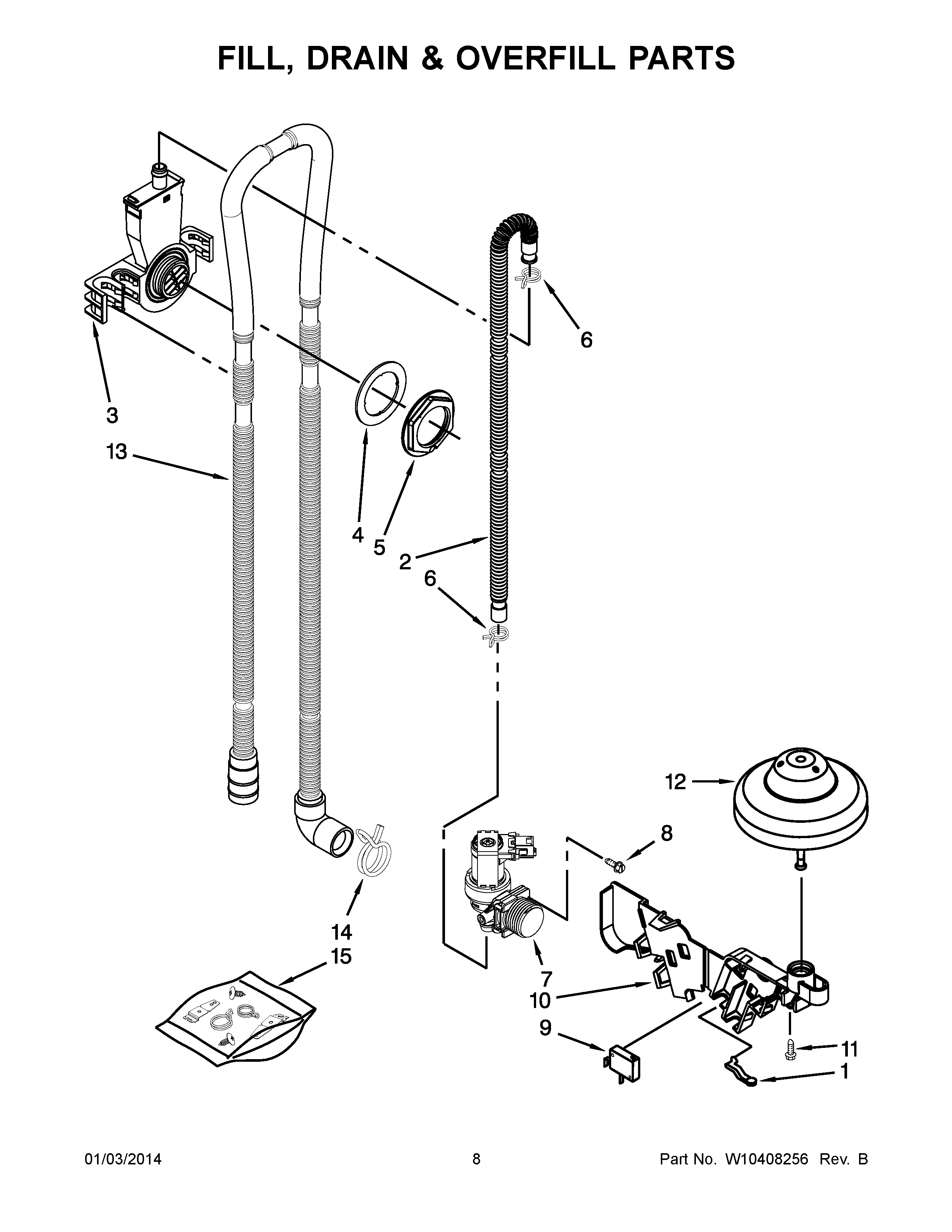 FILL, DRAIN & OVERFILL PARTS

6

3

13

4

5

2

6

12

8

14

15

7

10

9

11

1

01/03/2014

8

Part No. W10408256 Rev. B