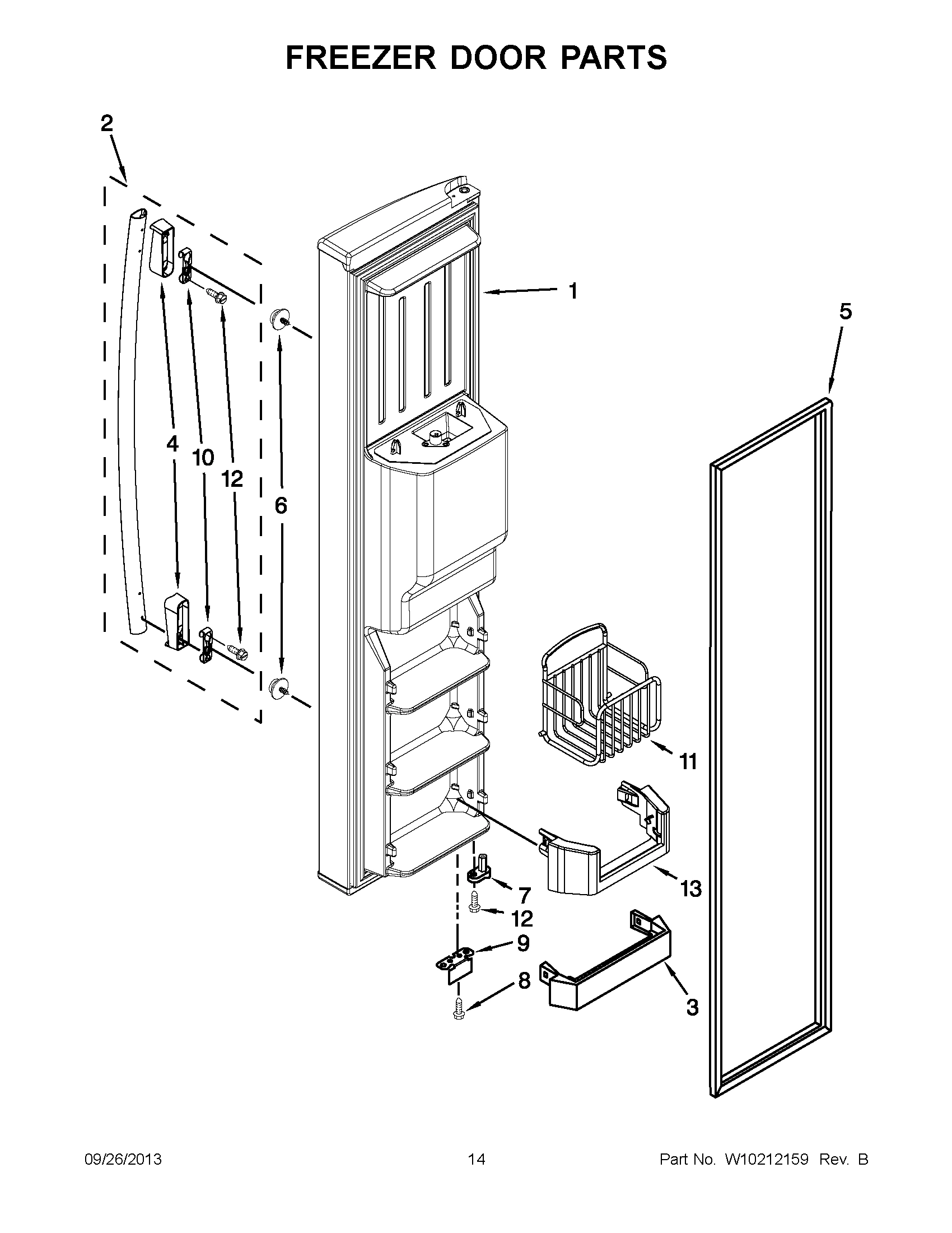 FREEZER DOOR PARTS

2

1

5

4

10

12

6

11

13

7

12

9

8

3

09/26/2013

14

Part No. W10212159 Rev. B