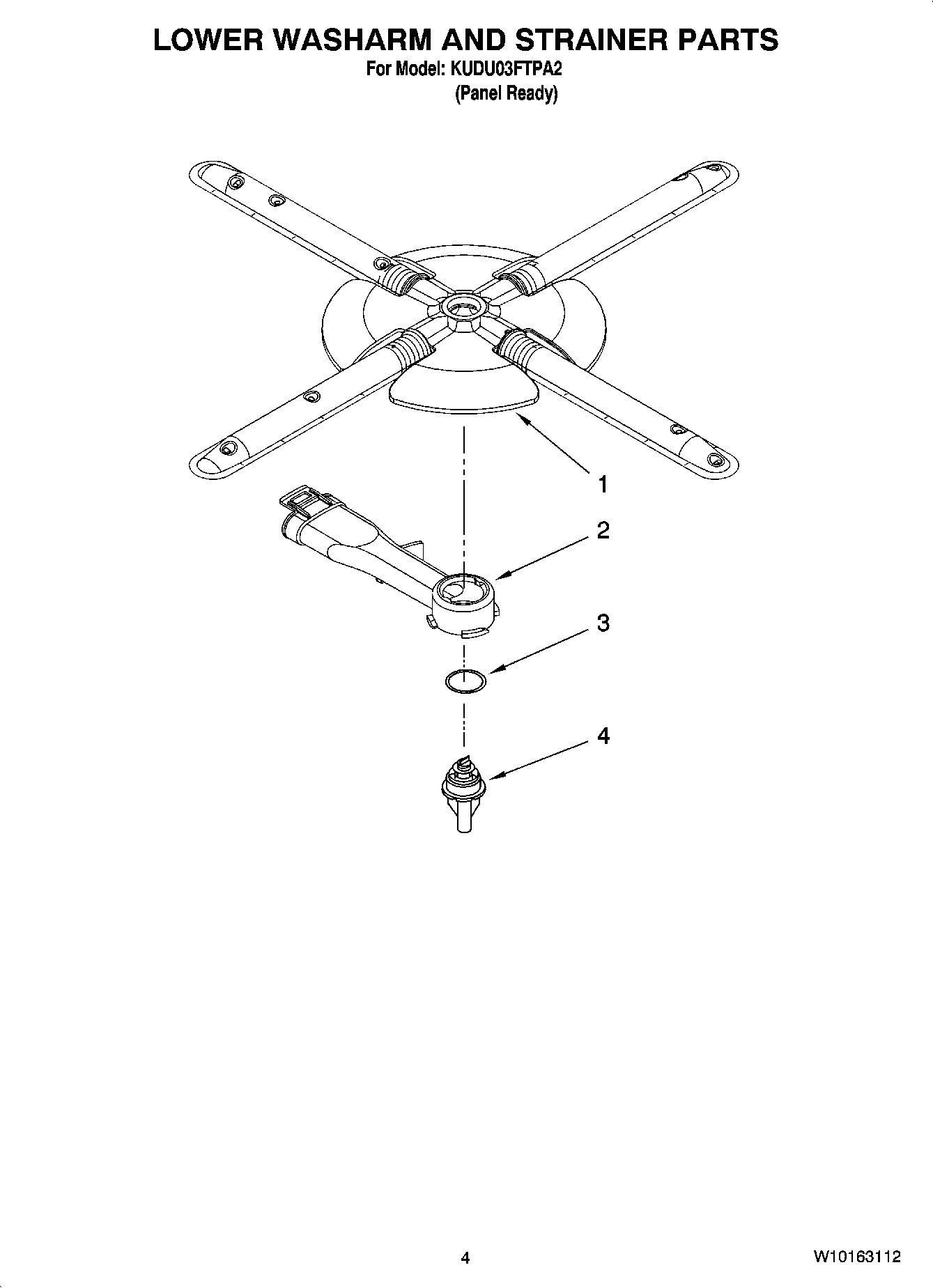 LOWER WASHARM AND STRAINER PARTS
For Model: KUDU03FTPA2
(Panel Ready)

1
2
3
4

4

W10163112