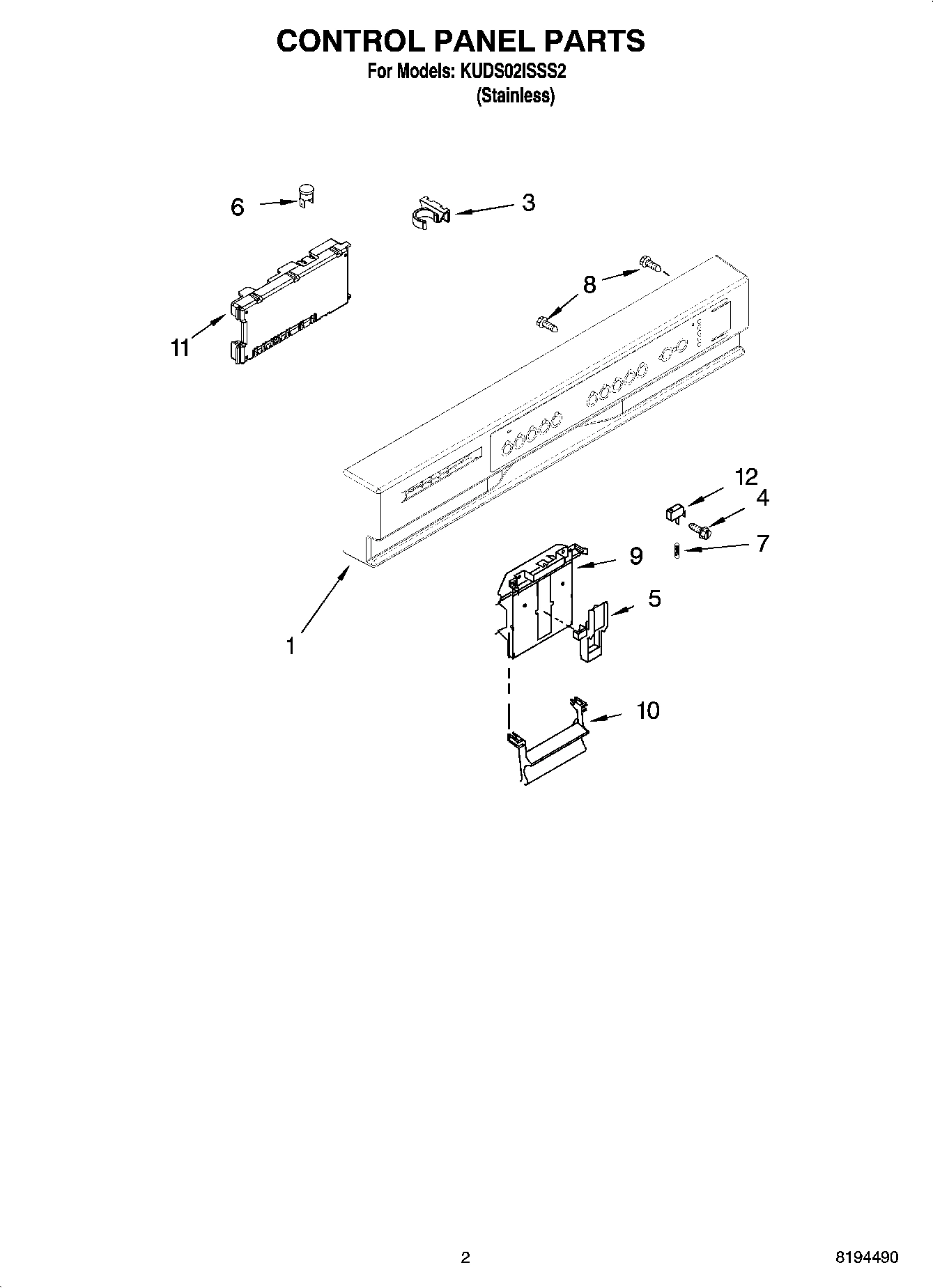 CONTROL PANEL PARTS

For Models: KUDS02ISSS2
(Stainless)

6
3
8
11
12
4
7
9
5
1
10

2

8194490