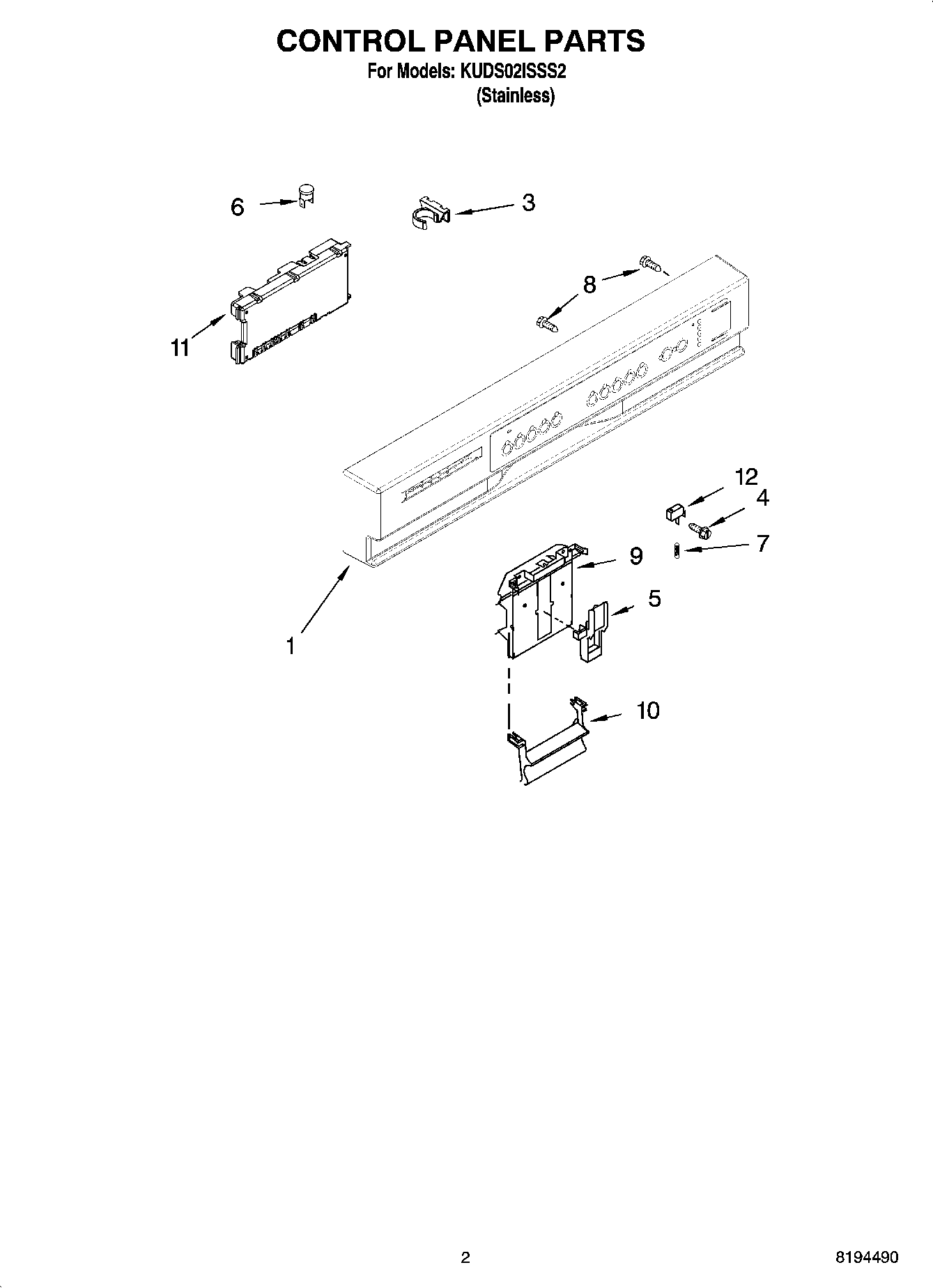 CONTROL PANEL PARTS
For Models: KUDS02ISSS2
(Stainless)

6
3
8
11
12
4
7
9
5
1
10

2
8194490