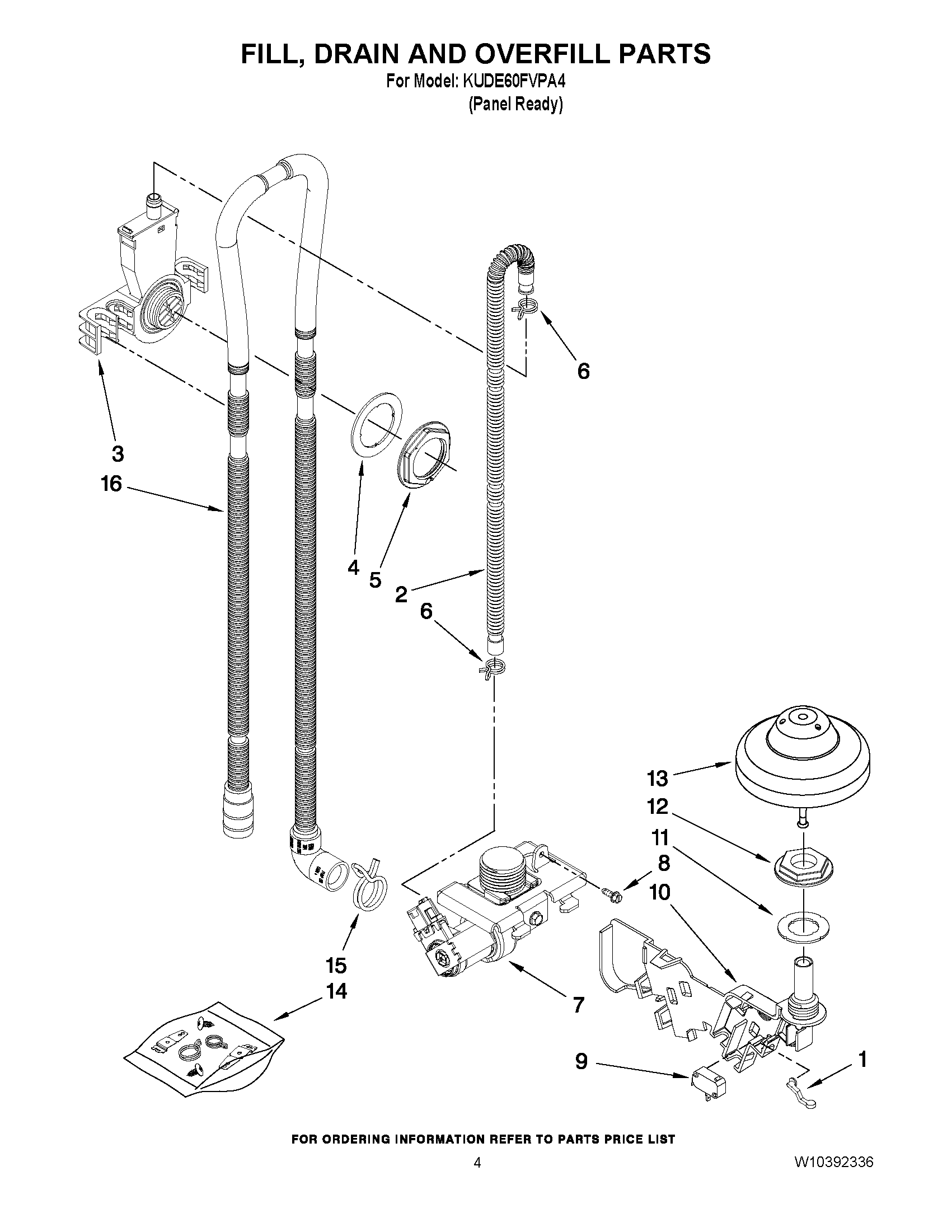 FILL, DRAIN AND OVERFILL PARTS
For Model: KUDE60FVPA4
(Panel Ready)

6
3
16
4
5
2
6
13
12
11
8
10
15
14
7
9
1

FOR ORDERING INFORMATION REFER TO PARTS PRICE LIST
4
W10392336