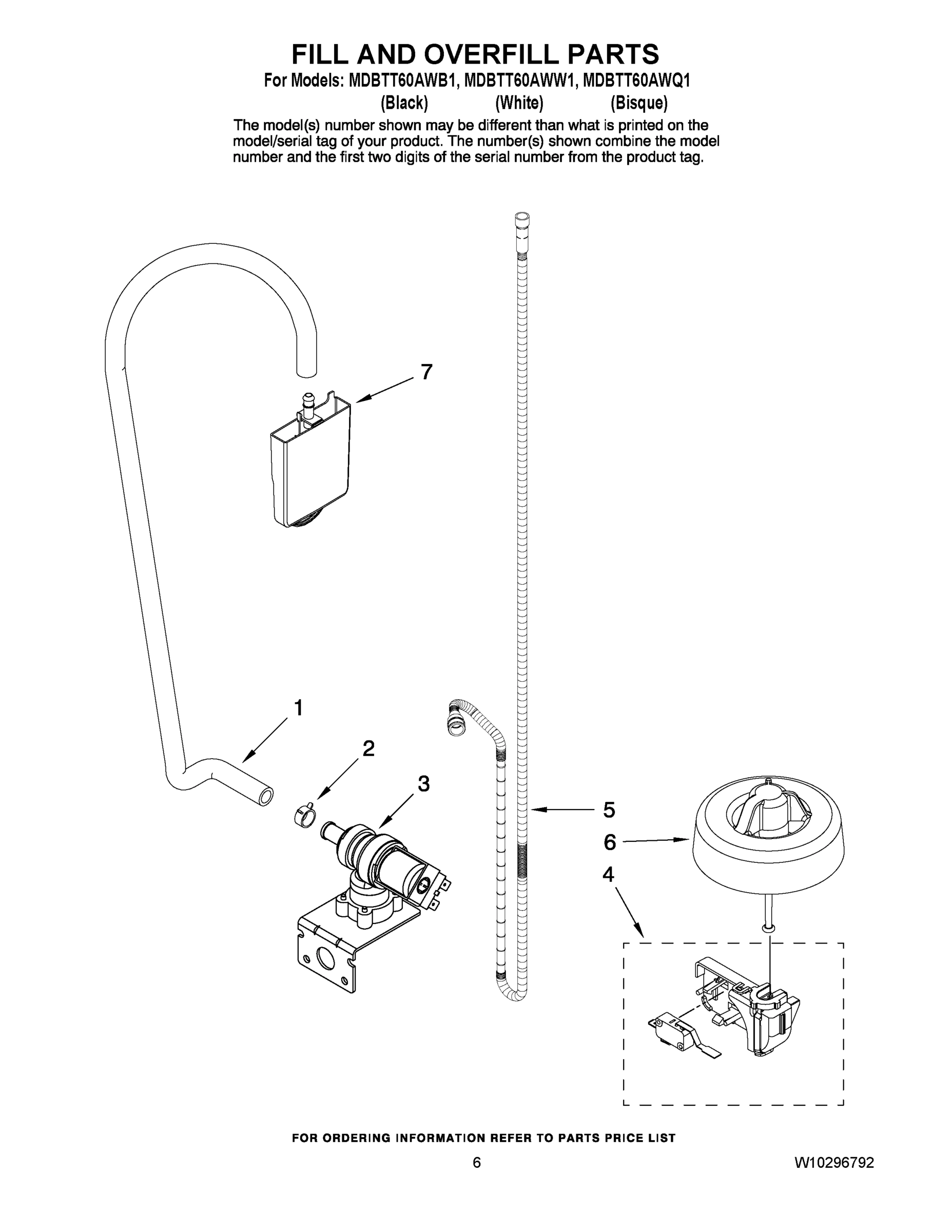 FILL AND OVERFILL PARTS
For Models: MDBTT60AWB1, MDBTT60AWW1, MDBTT60AWQ1
(Black) (White) (Bisque)

The model(s) number shown may be different than what is printed on the model/serial tag of your product. The number(s) shown combine the model number and the first two digits of the serial number from the product tag.

7
1
2
3
5
6
4

FOR ORDERING INFORMATION REFER TO PARTS PRICE LIST

6

W10296792