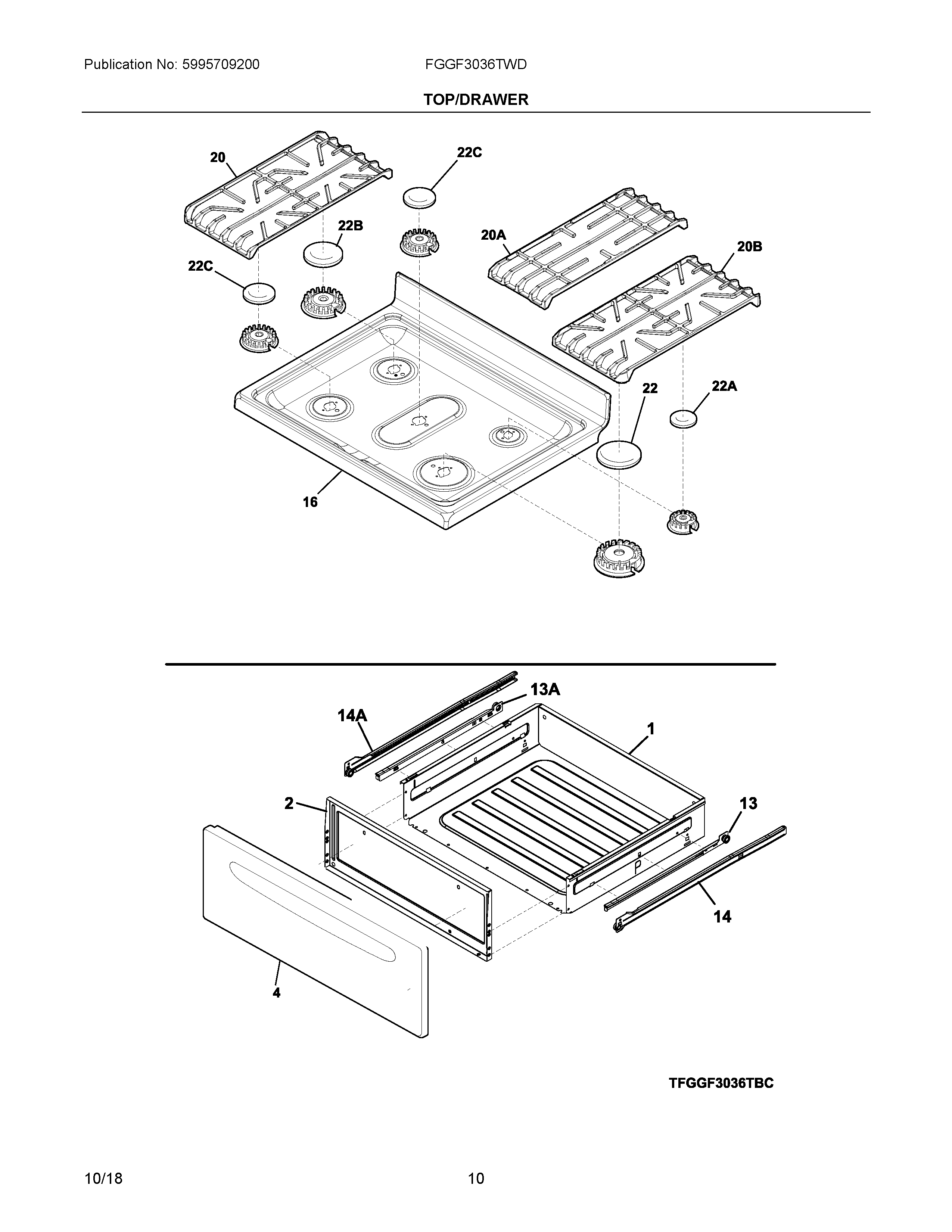 Publication No: 5995709200

FGGF3036TWD

TOP/DRAWER

20

22C

22B

20A

20B

22C

22

22A

16

13A

14A

1

2

13

14

4

TFGGF3036TBC

10/18

10