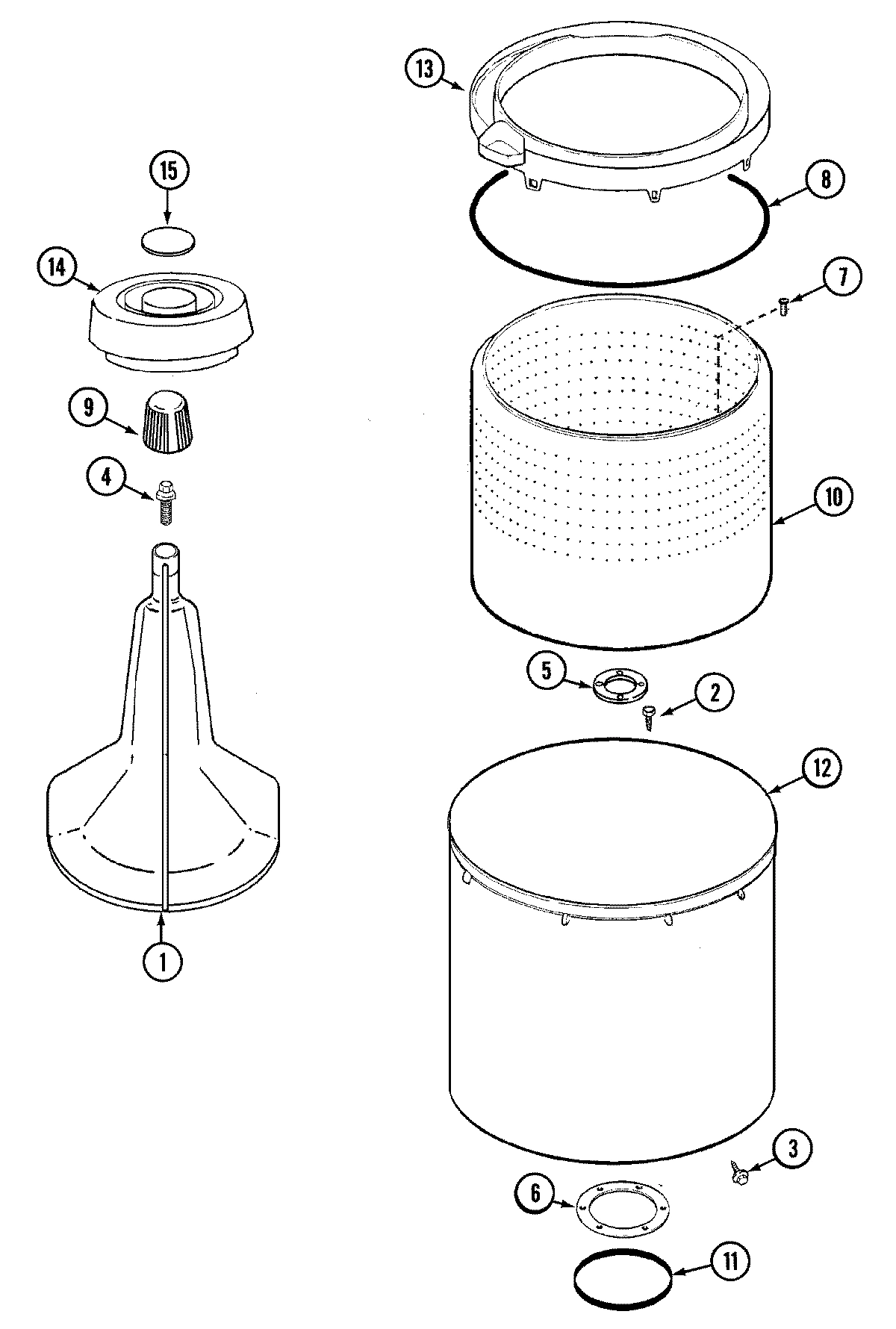 13
15
8
14
7
9
4
10
5
2
12
1
3
6
11