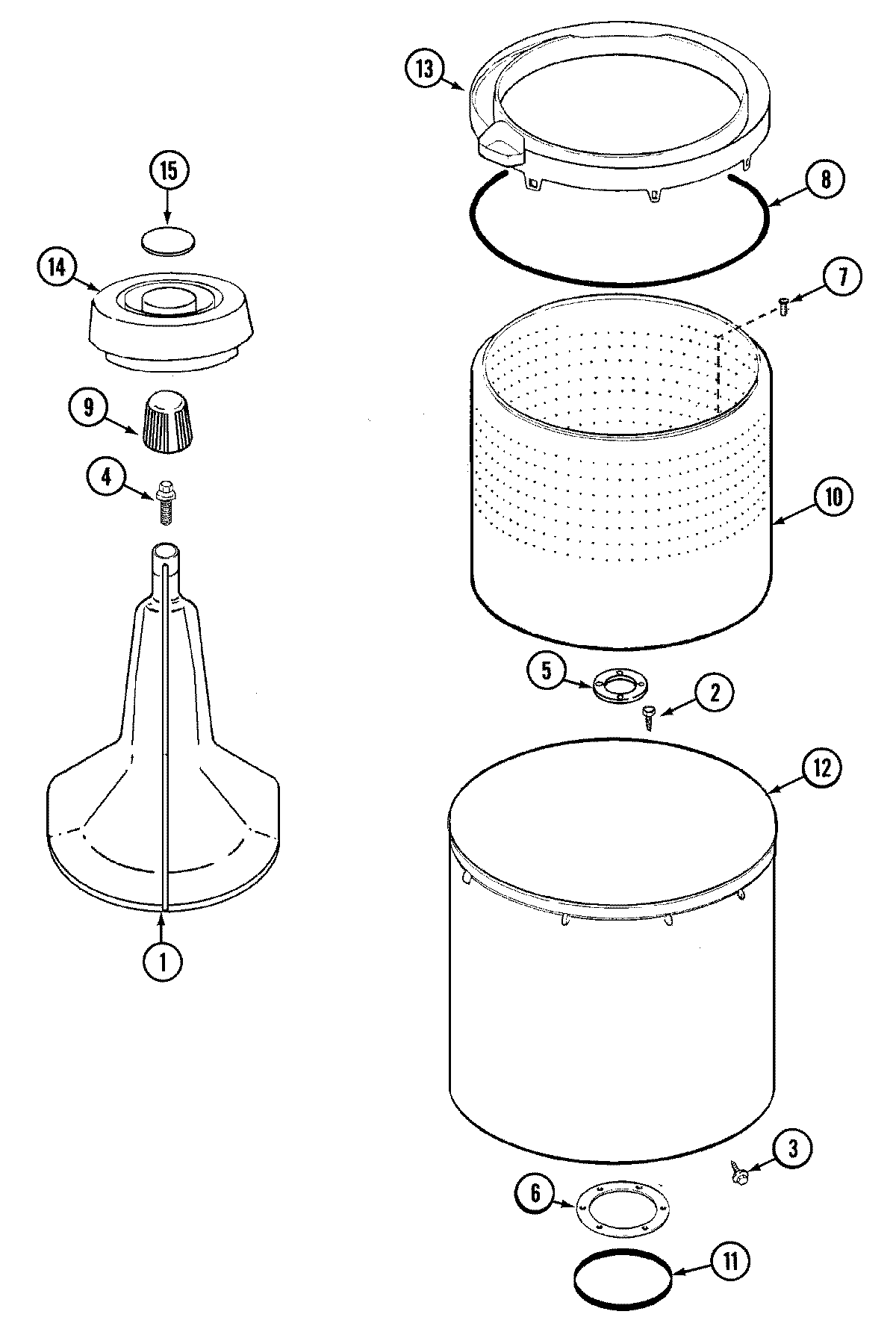 13
15
8
14
7
9
4
10
5
2
12
1
3
6
11