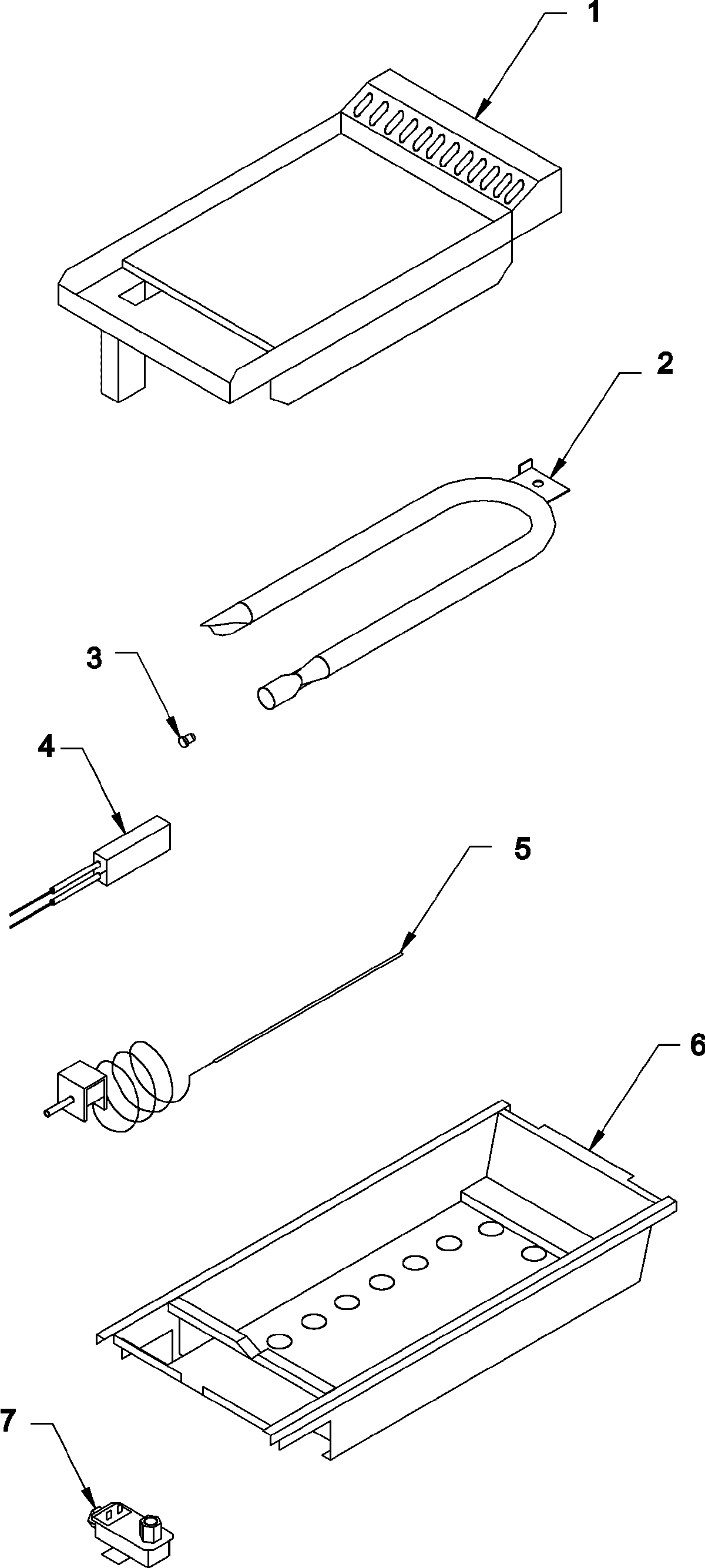 1
2
3
4
5
6
7