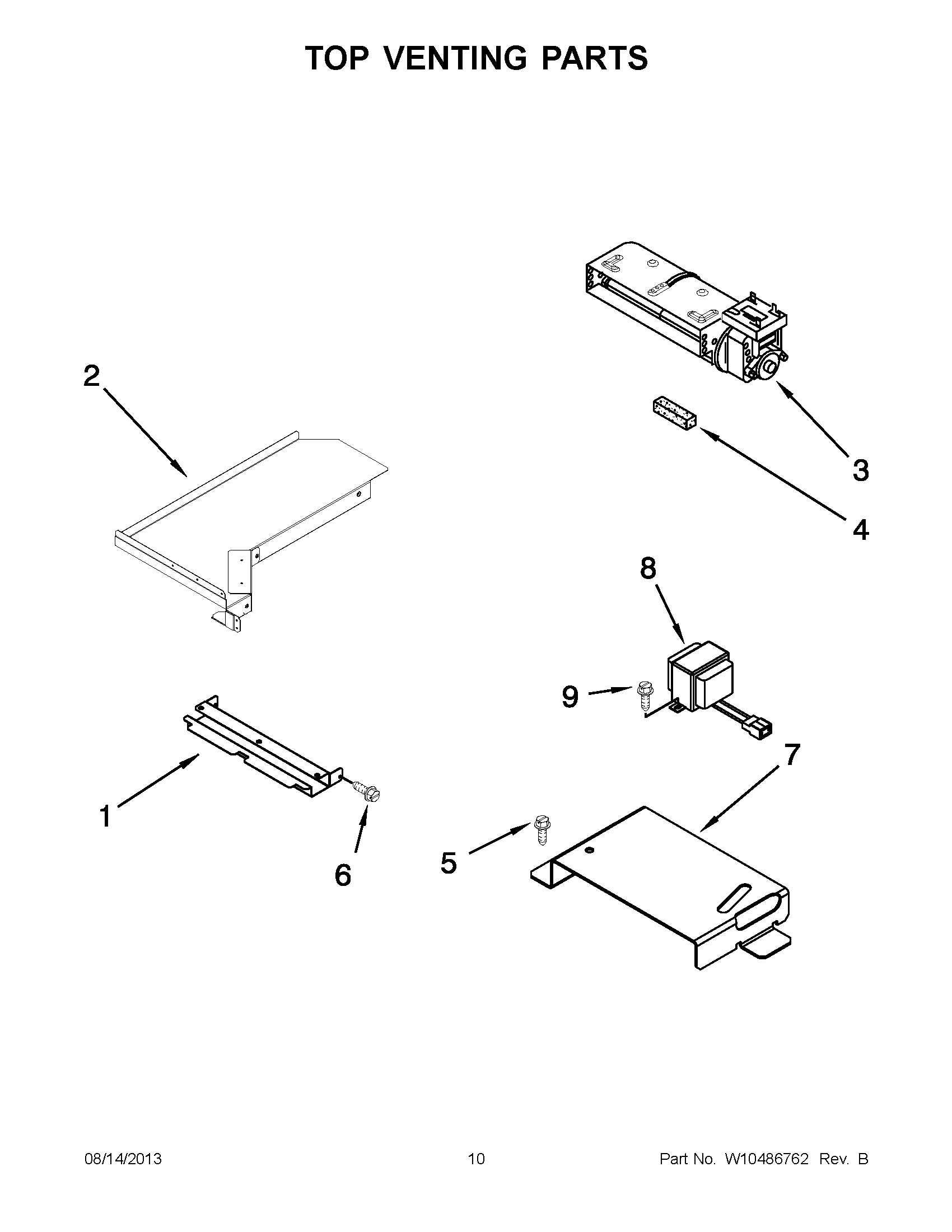 TOP VENTING PARTS

2

3

4

8

9

7

1

6

5

08/14/2013

10

Part No. W10486762 Rev. B