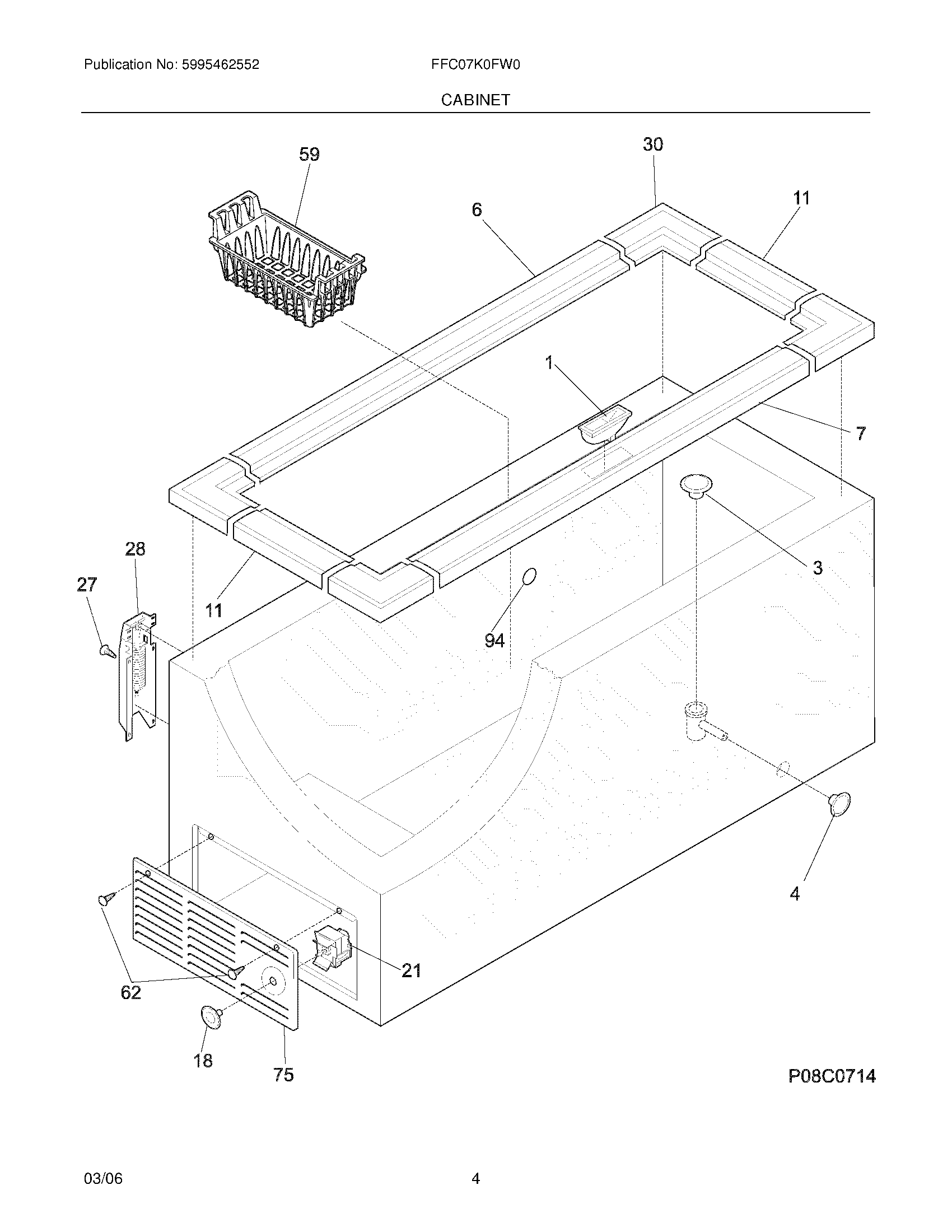 Publication No: 5995462552

FFC07K0FW0

CABINET

59

30

6

11

1

7

3

28

27

11

94

4

21

62

18

75

P08C0714

03/06

4