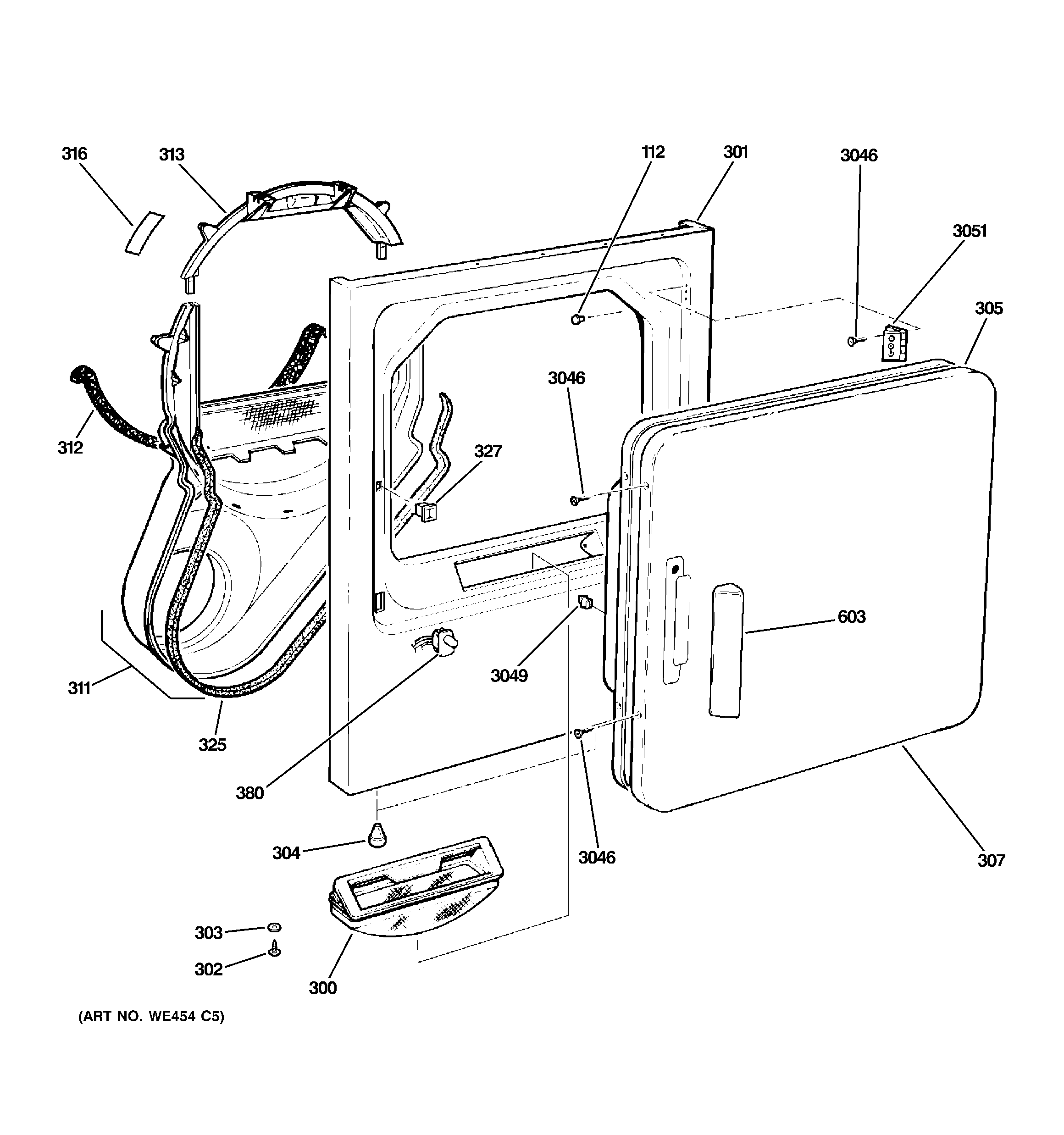 316
313
112
301
3046
3051
305
3046
312
327
603
3049
311
325
380
304
3046
307
303
302
300
(ART NO. WE454 C5)