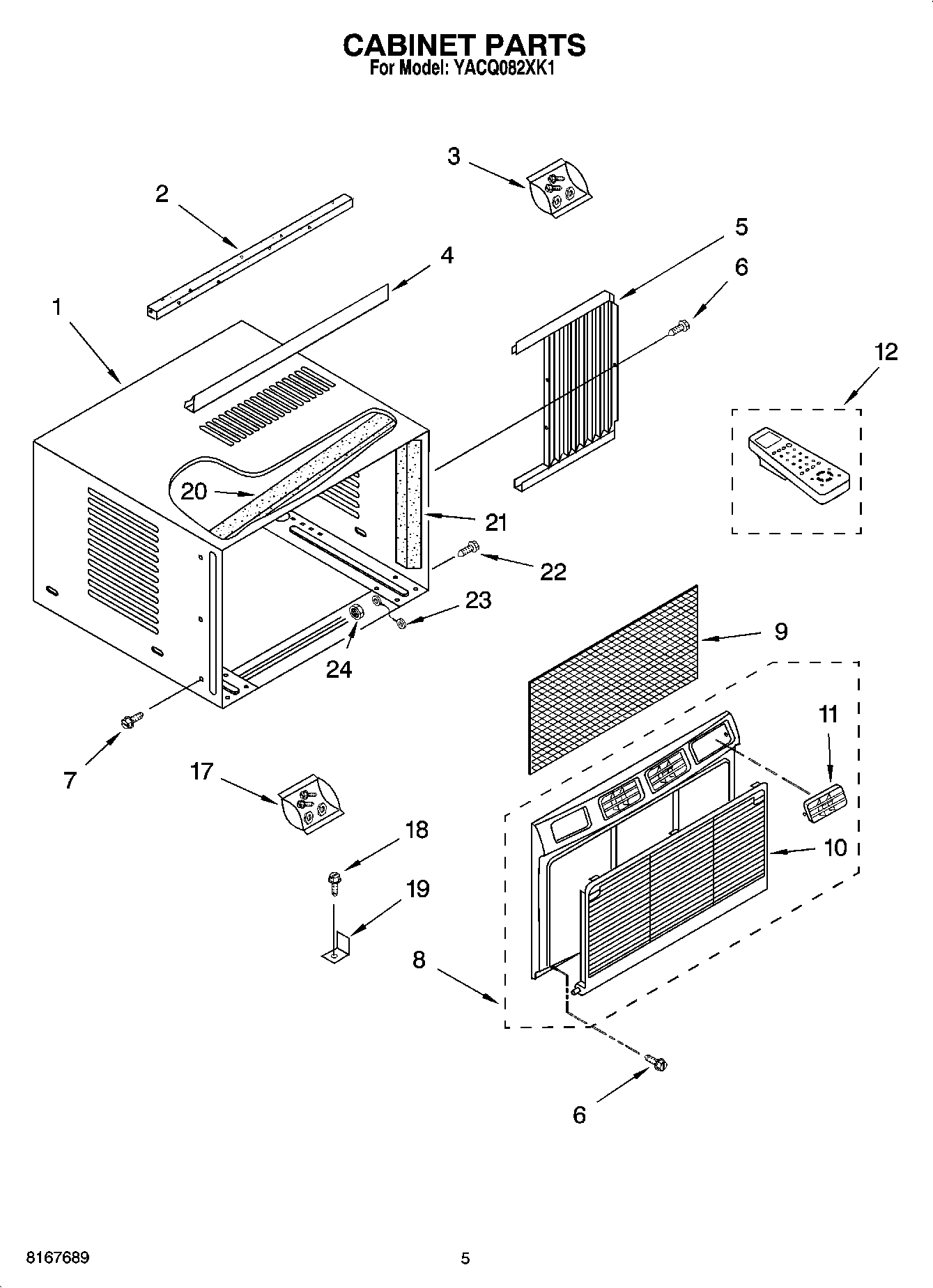 CABINET PARTS
For Model: YACQ082XK1

3
2
5
4
6
1
12
20
21
22
23
9
24
11
7
17
10
18
19
8
6

8167689
5