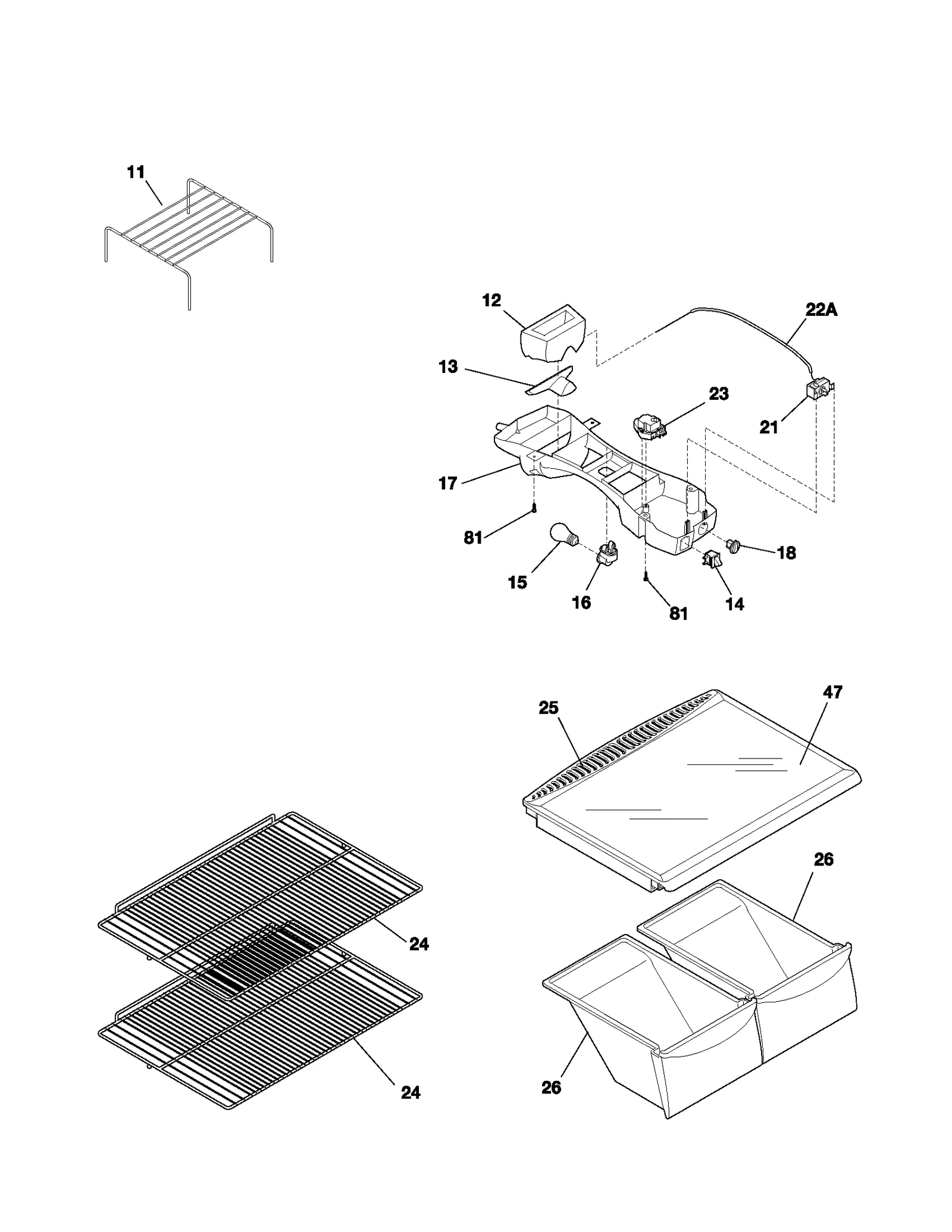 11

12

22A

13

23

21

17

81

18

15

16

81

14

25

47

26

24

24

26