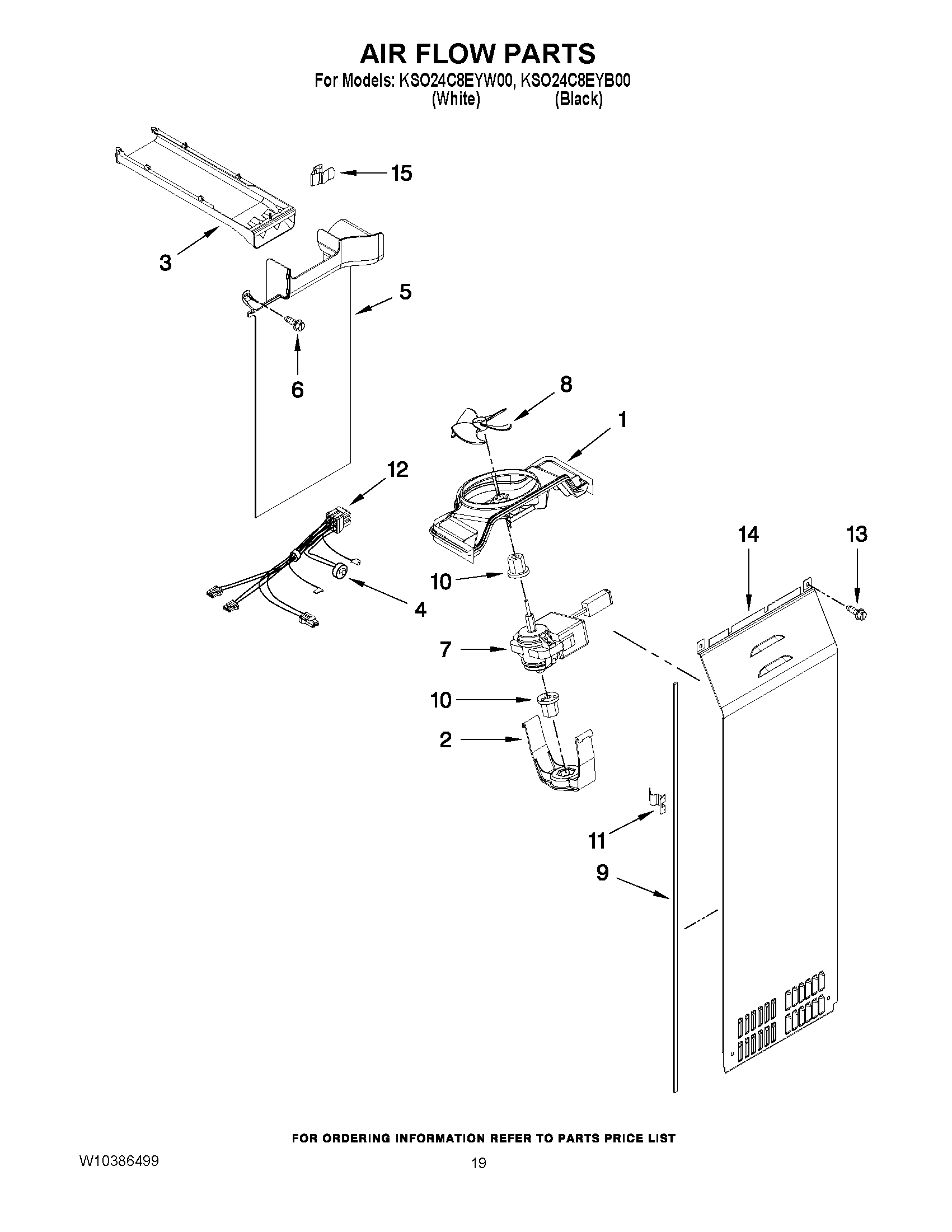 AIR FLOW PARTS
For Models: KSO24C8EYW00, KSO24C8EYB00
(White) (Black)

15
3
5
6
8
1
12
14
13
10
4
7
10
2
11
9

FOR ORDERING INFORMATION REFER TO PARTS PRICE LIST

W10386499
19