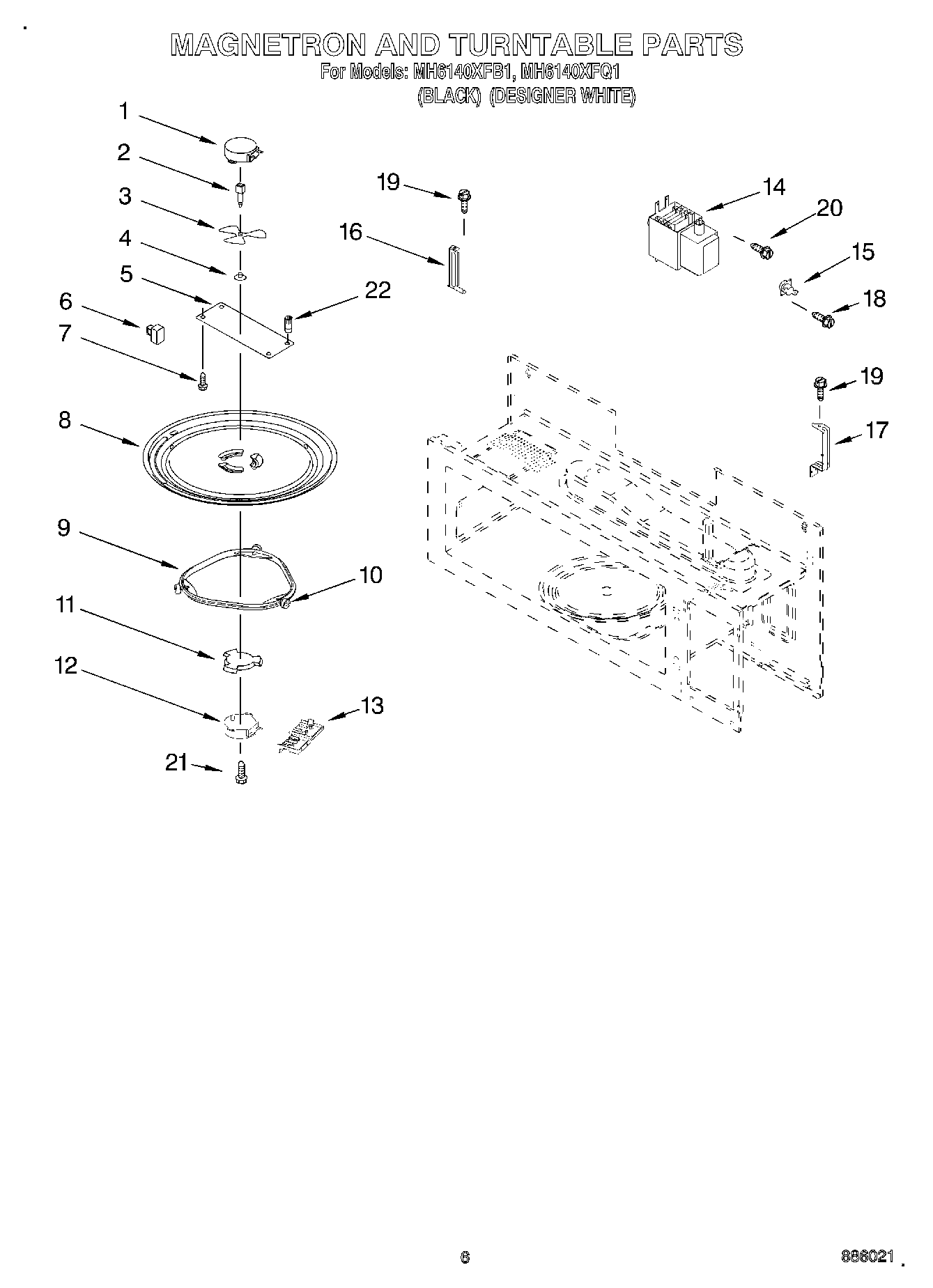 MAGNETRON AND TURNTABLE PARTS
For Models: MH6140XFB1, MH6140XFQ1
(BLACK) (DESIGNER WHITE)

1
2
3
4
5
6
7
8
9
10
11
12
13
21
22
19
16
14
20
15
18
19
17

6

886021