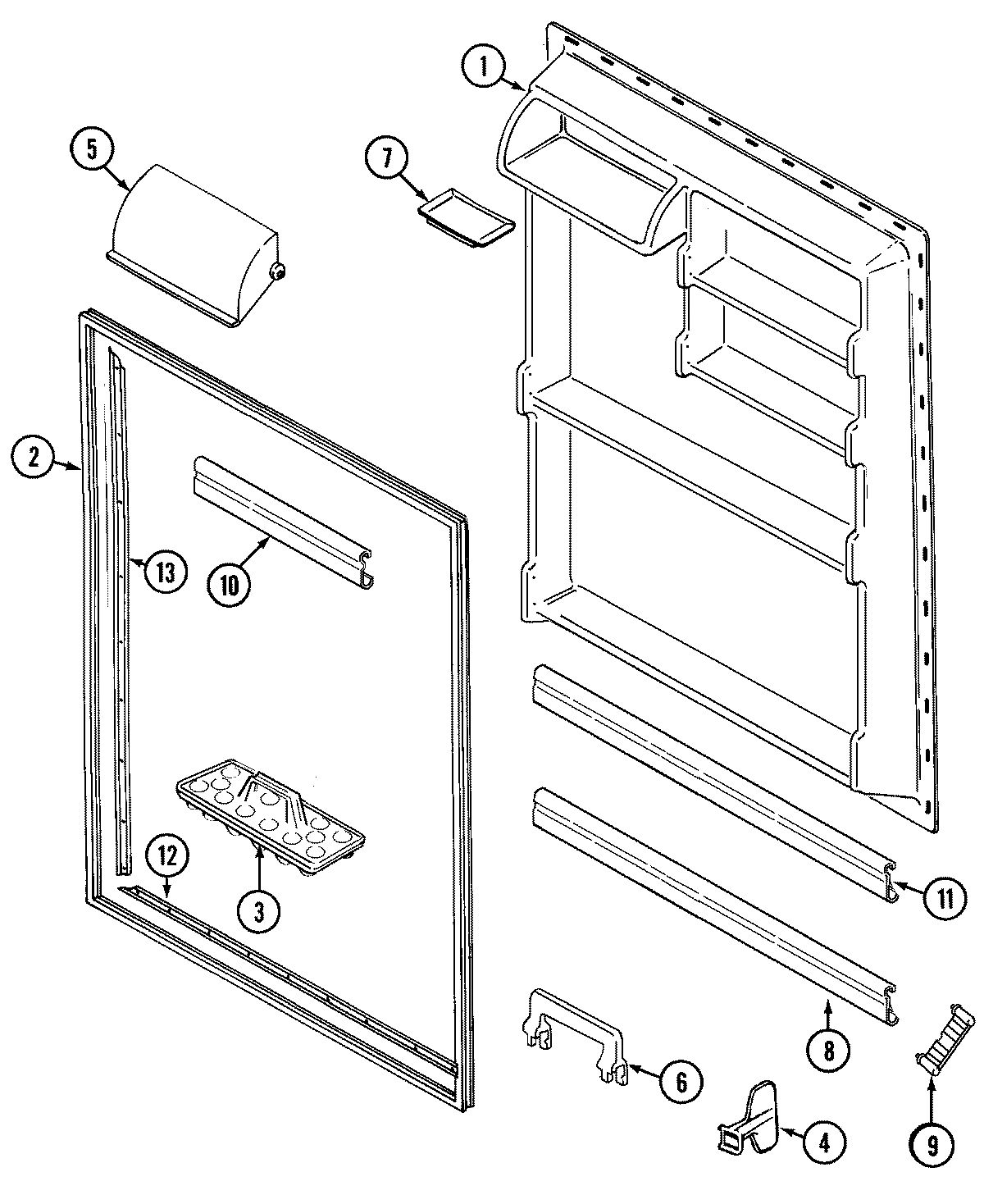 1
5
7
2
13
10
12
3
11
8
6
4
9