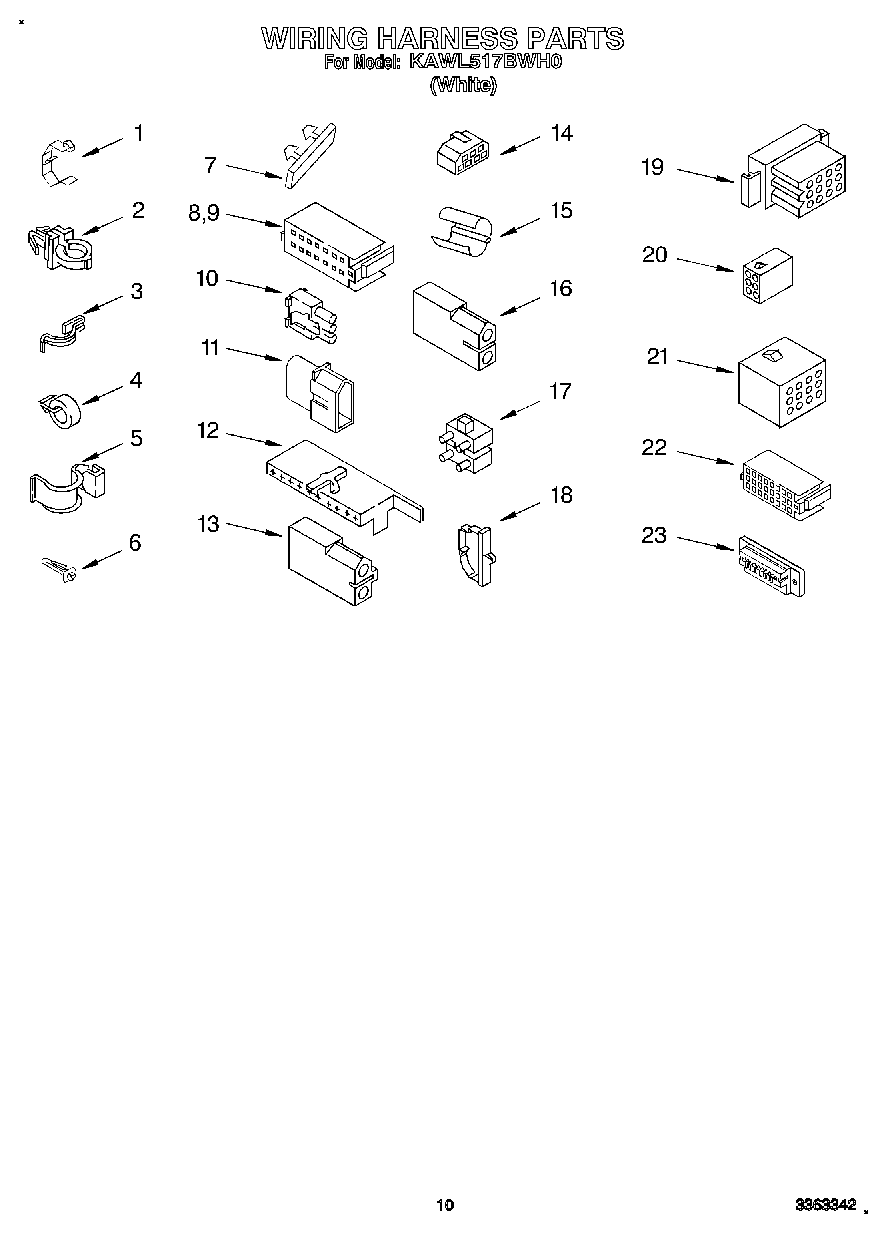 WIRING HARNESS PARTS
For Model: KAWL517BWH0
(White)

1
2
3
4
5
6
7
8,9
10
11
12
13
14
15
16
17
18
19
20
21
22
23

10

3363342