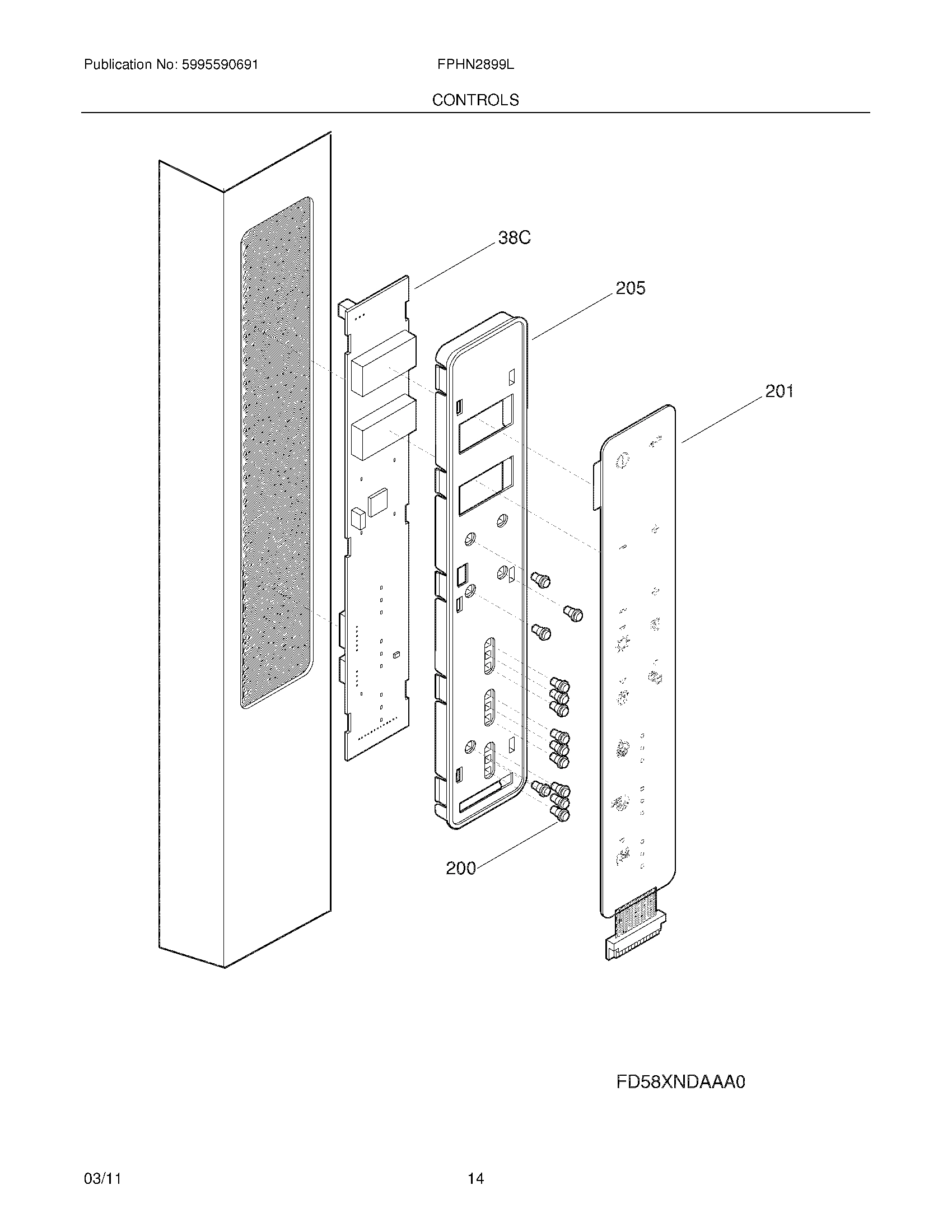 Publication No: 5995590691

FPHN2899L

CONTROLS

38C

205

201

200

FD58XNDAAA0

03/11

14