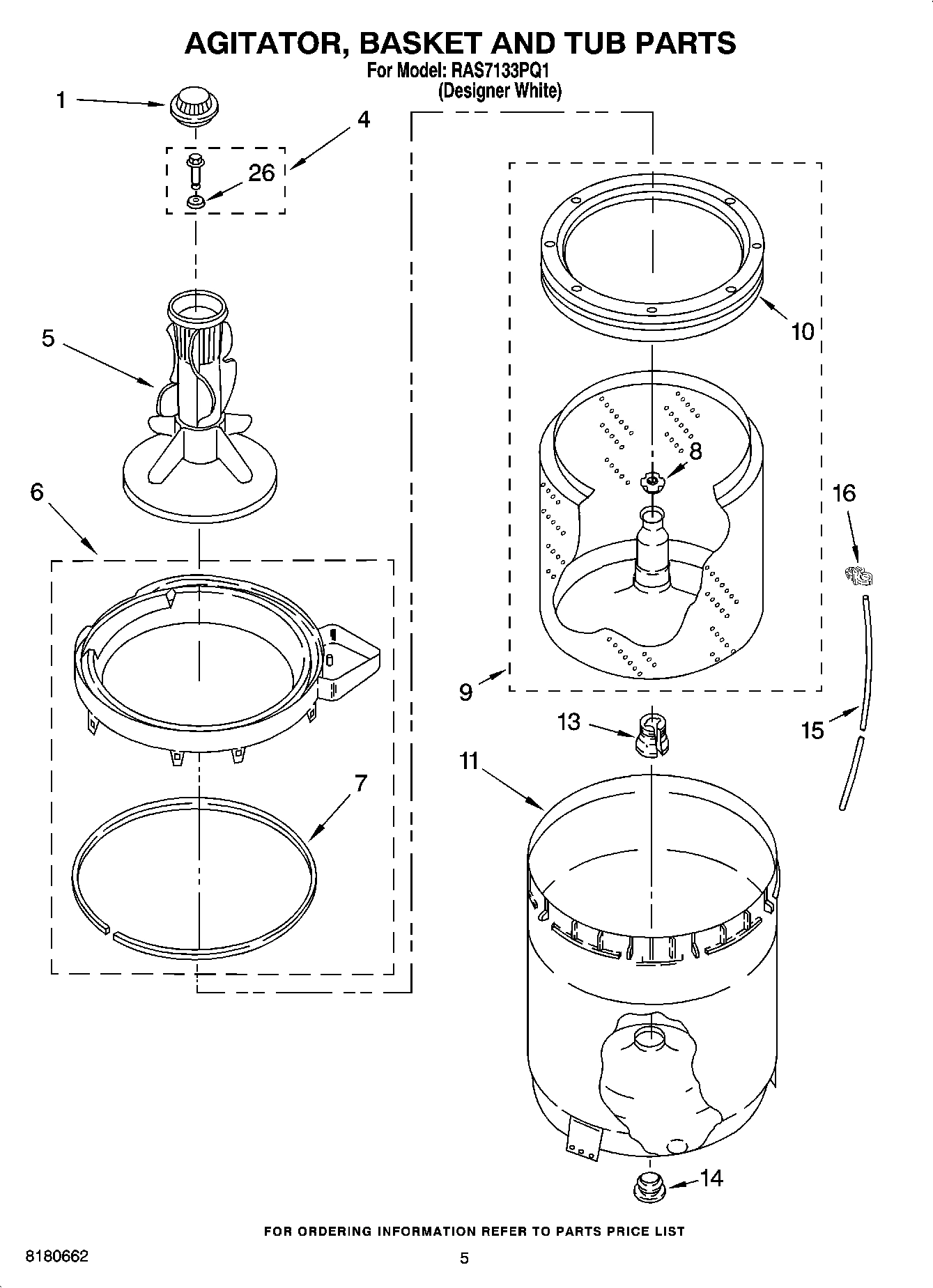 AGITATOR, BASKET AND TUB PARTS
For Model: RAS7133PQ1
(Designer White)

1
4
26
5
6
7
10
8
16
9
13
15
11
14

FOR ORDERING INFORMATION REFER TO PARTS PRICE LIST

8180662

5