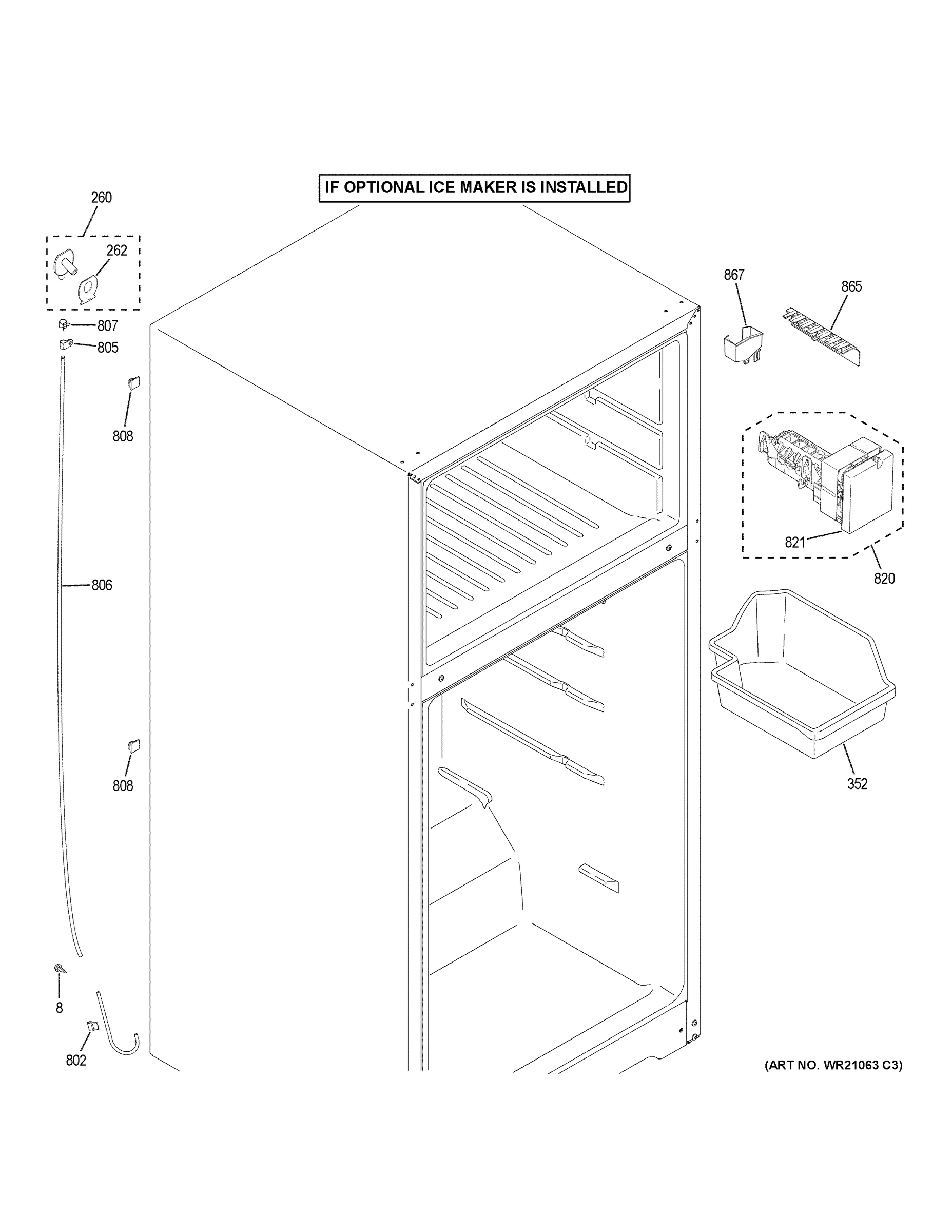 IF OPTIONAL ICE MAKER IS INSTALLED

260

262

807

805

808

806

808

8

802

867

865

821

820

352

(ART NO. WR21063 C3)