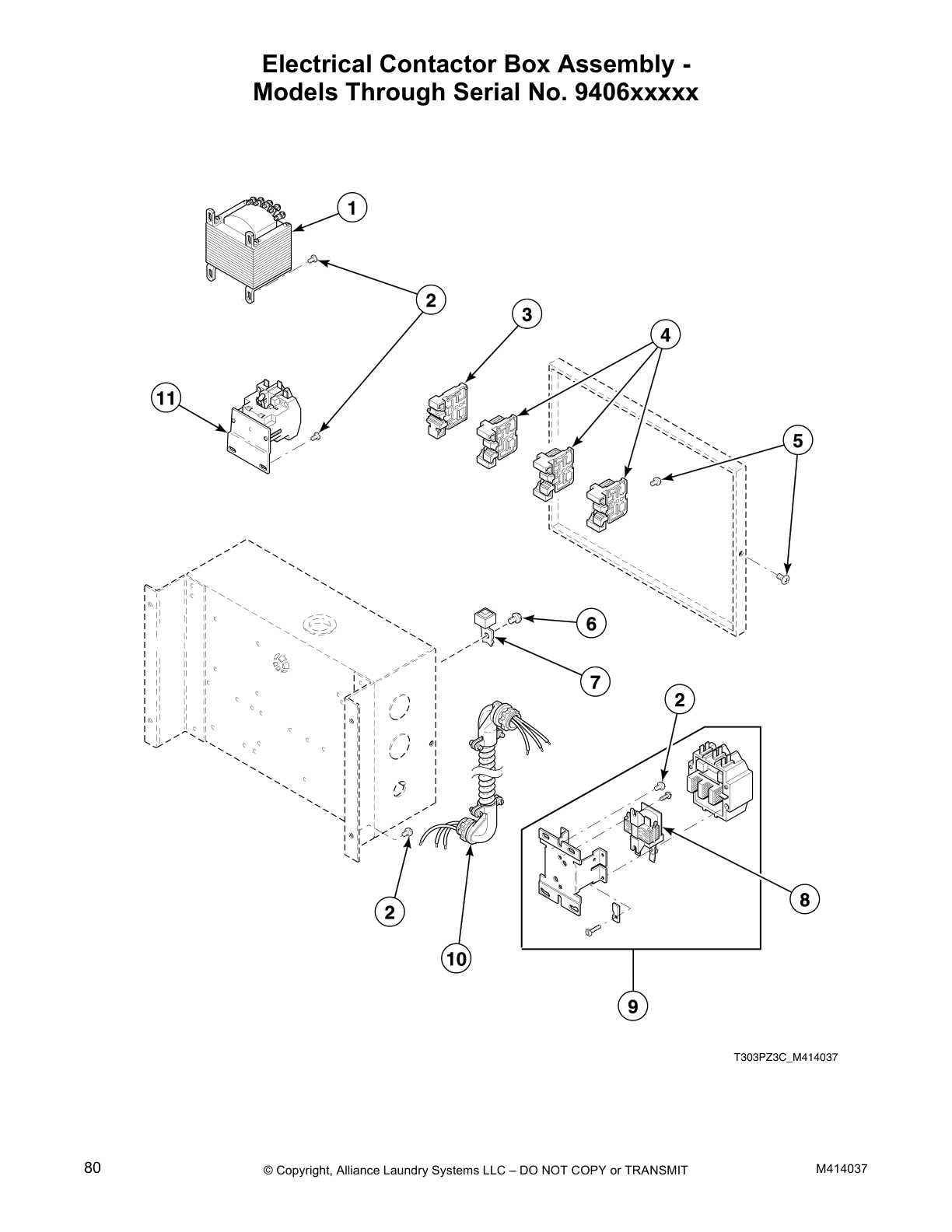 Electrical Contactor Box Assembly - Models Through Serial No. 9406xxxxx

1
2
3
4
11
5
6
7
2
8
2
10
9

T303PZ3C_M414037

80

© Copyright, Alliance Laundry Systems LLC – DO NOT COPY or TRANSMIT

M414037