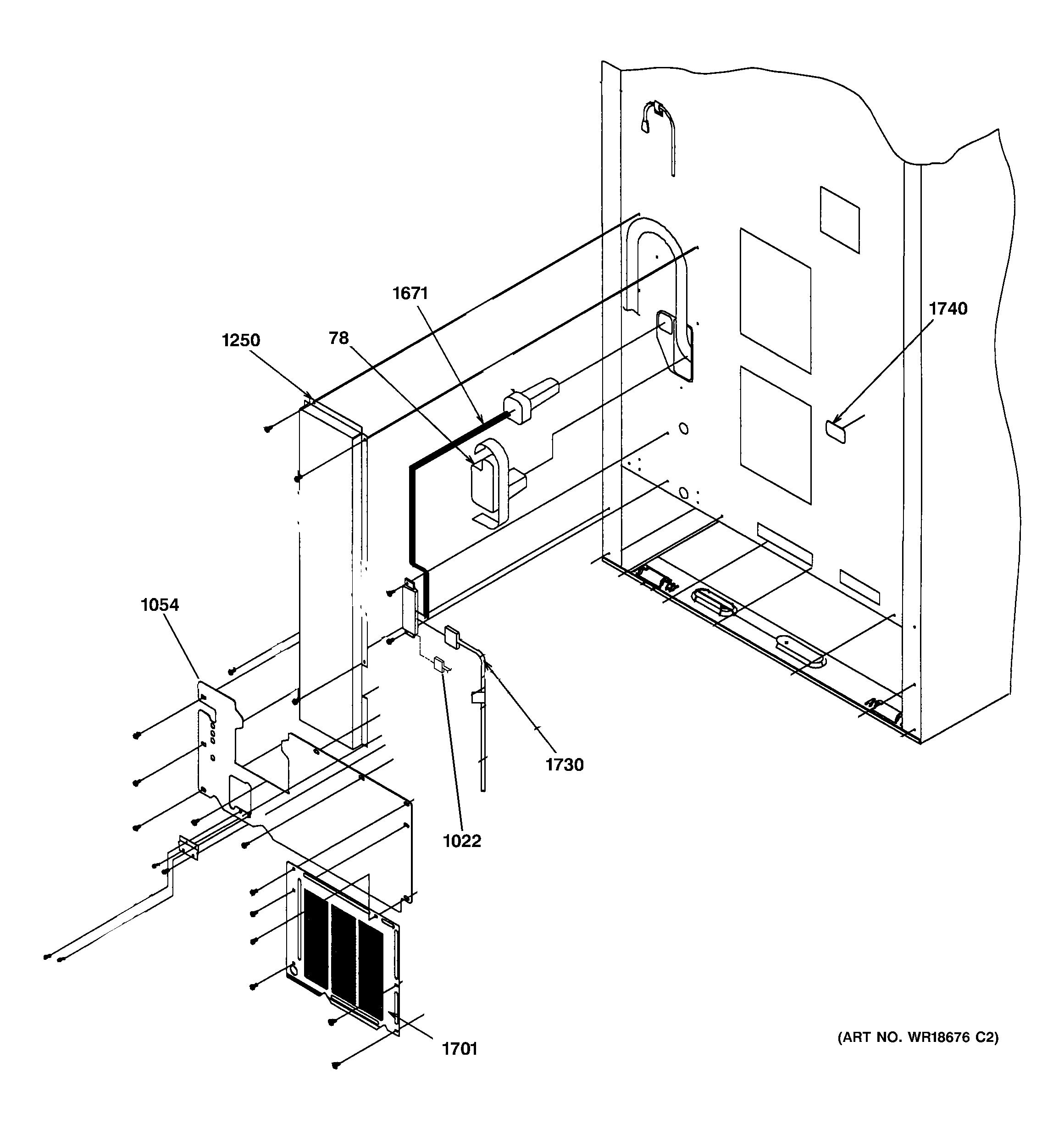 1671

1740

1250

78

1054

1730

1022

1701

(ART NO. WR18676 C2)