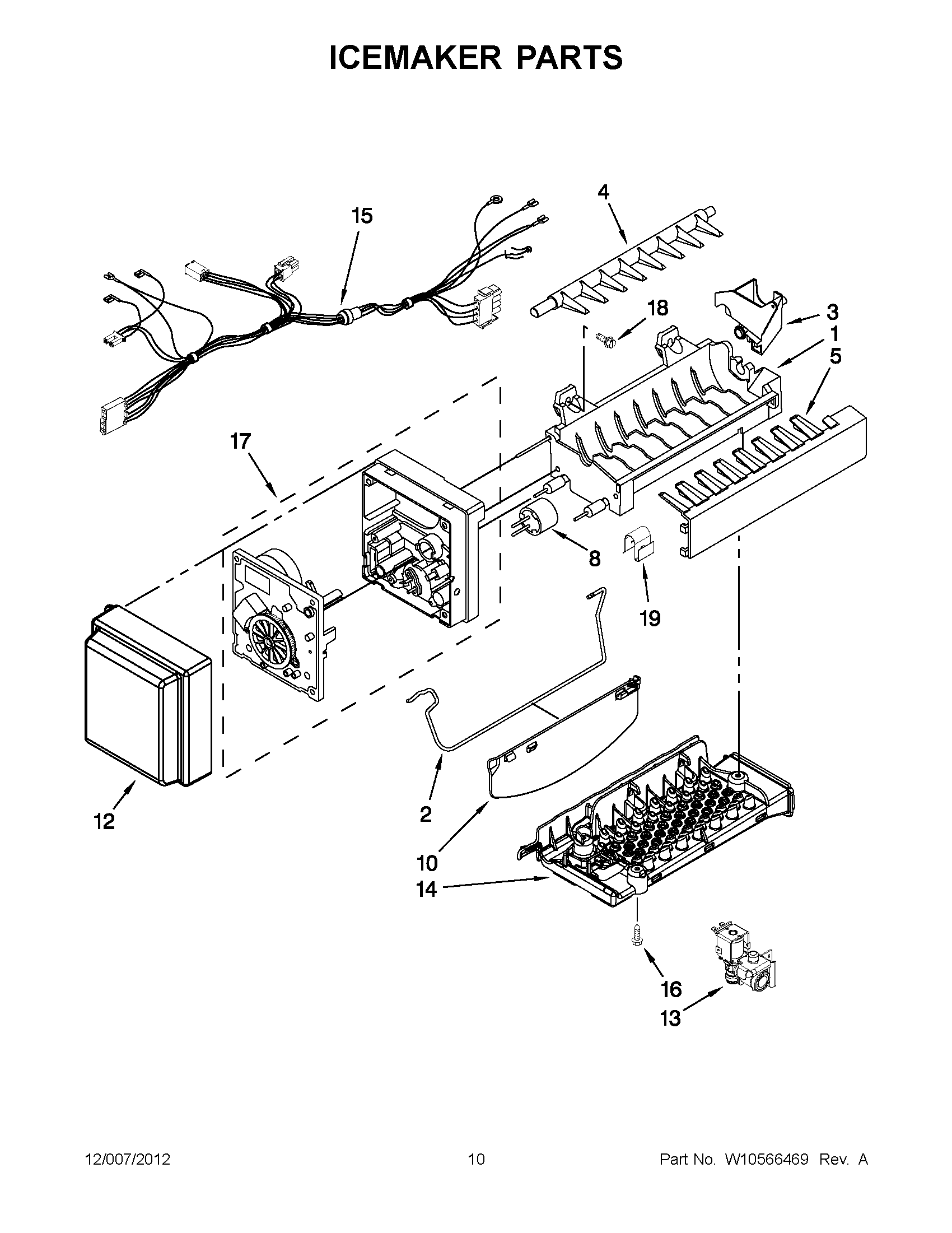 ICEMAKER PARTS

4
15
18
3
1
5
17
8
19
12
2
10
14
16
13

12/007/2012
10
Part No. W10566469 Rev. A