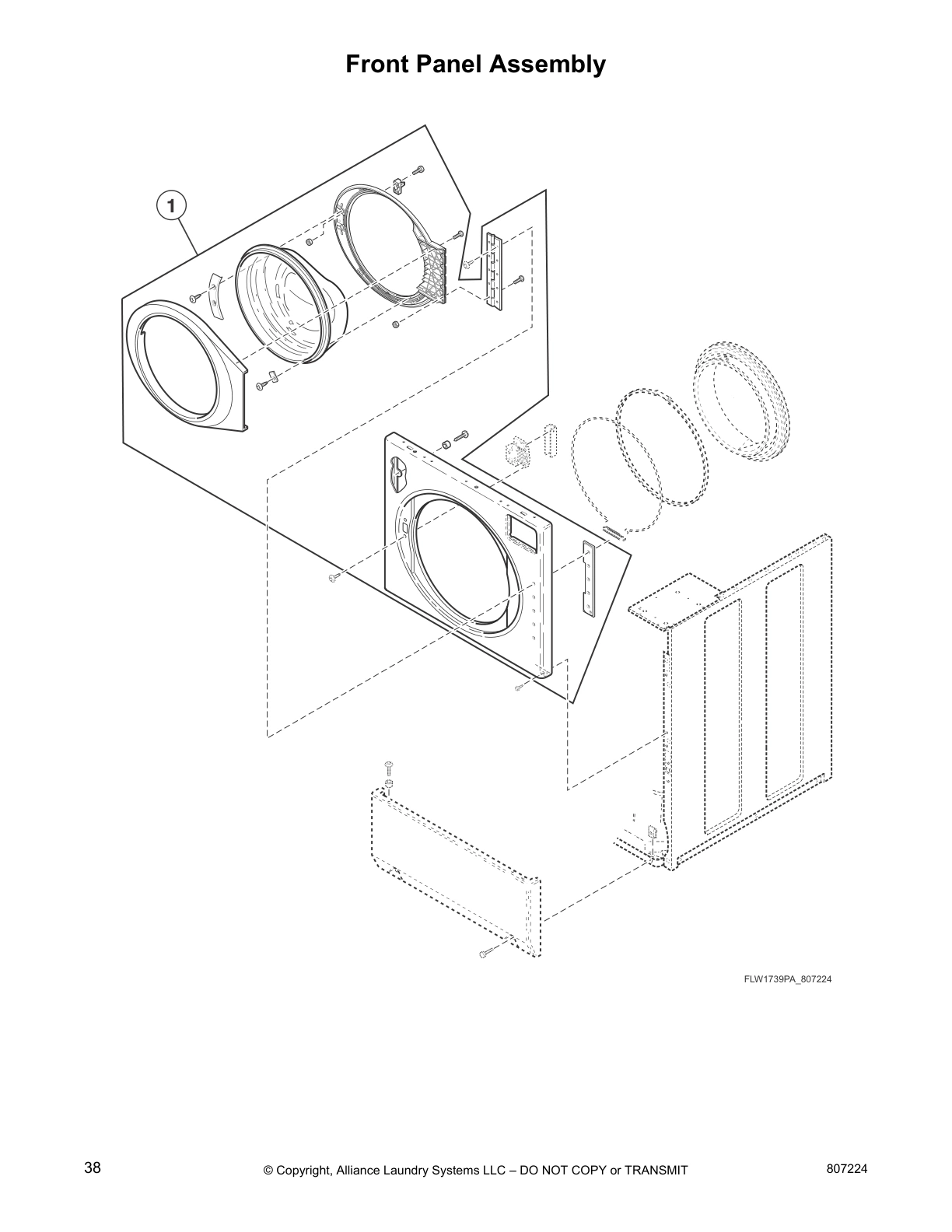 Front Panel Assembly

1

FLW1739PA_807224

38

© Copyright, Alliance Laundry Systems LLC – DO NOT COPY or TRANSMIT

807224