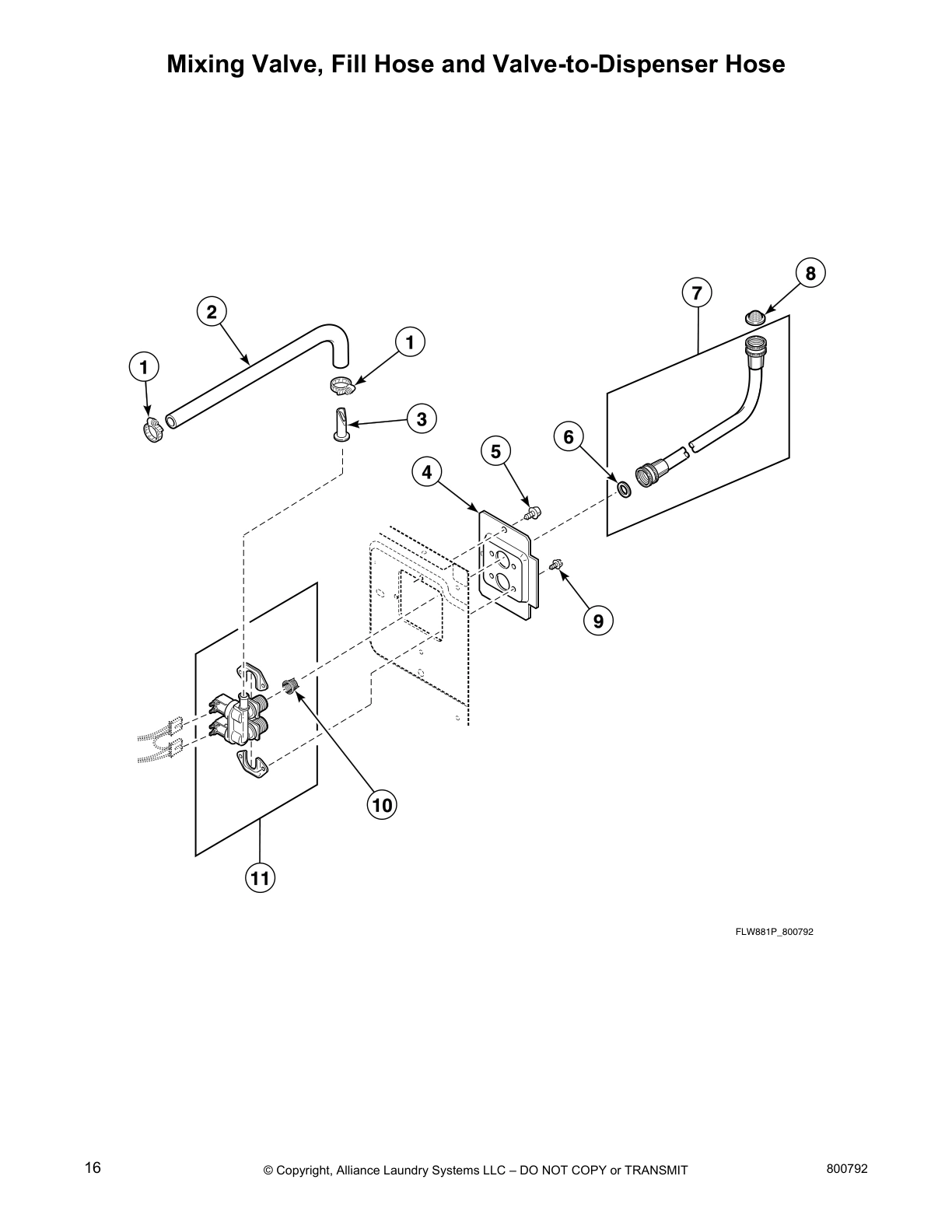 Mixing Valve, Fill Hose and Valve-to-Dispenser Hose

8
7
2
1
1
3
6
5
4
9
10
11

FLW881P_800792

16 © Copyright, Alliance Laundry Systems LLC – DO NOT COPY or TRANSMIT 800792