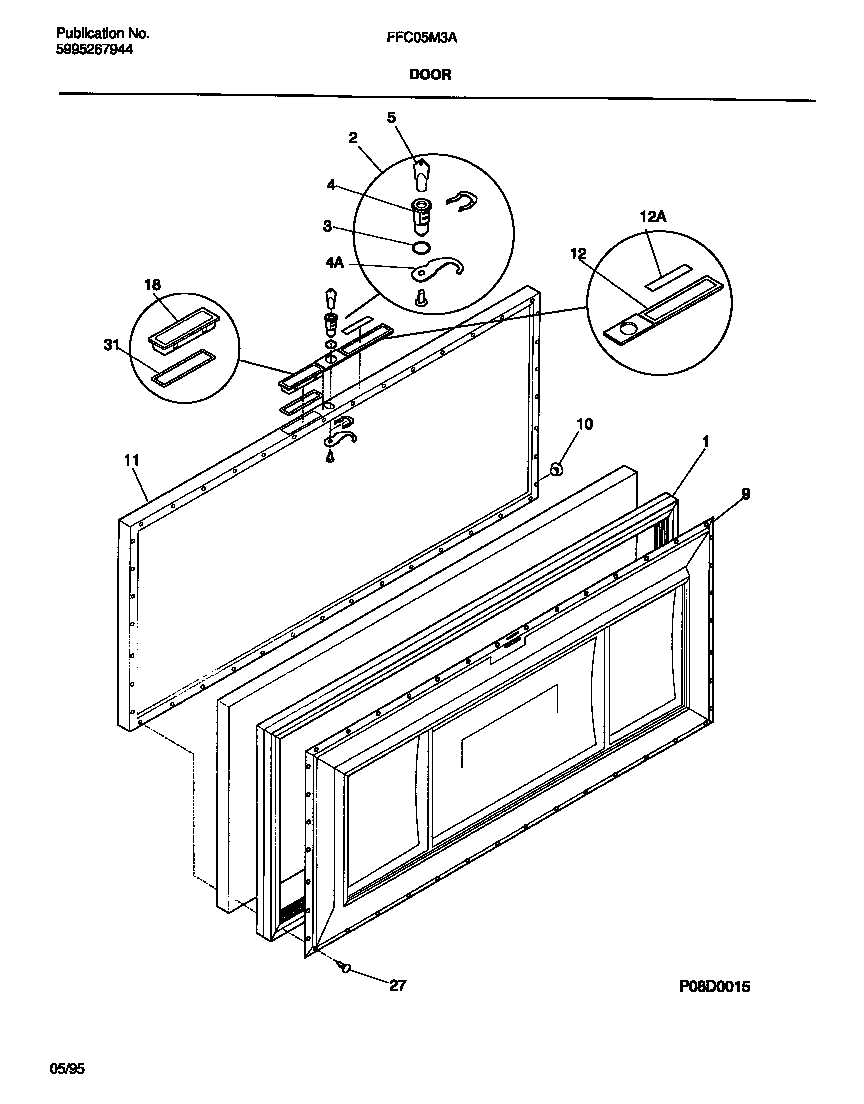 Publication No.
5995267944

FFC05M3A

DOOR

5
2
4
3
4A
12A
12
18
31
10
11
1
9
27

P08D0015

05/95