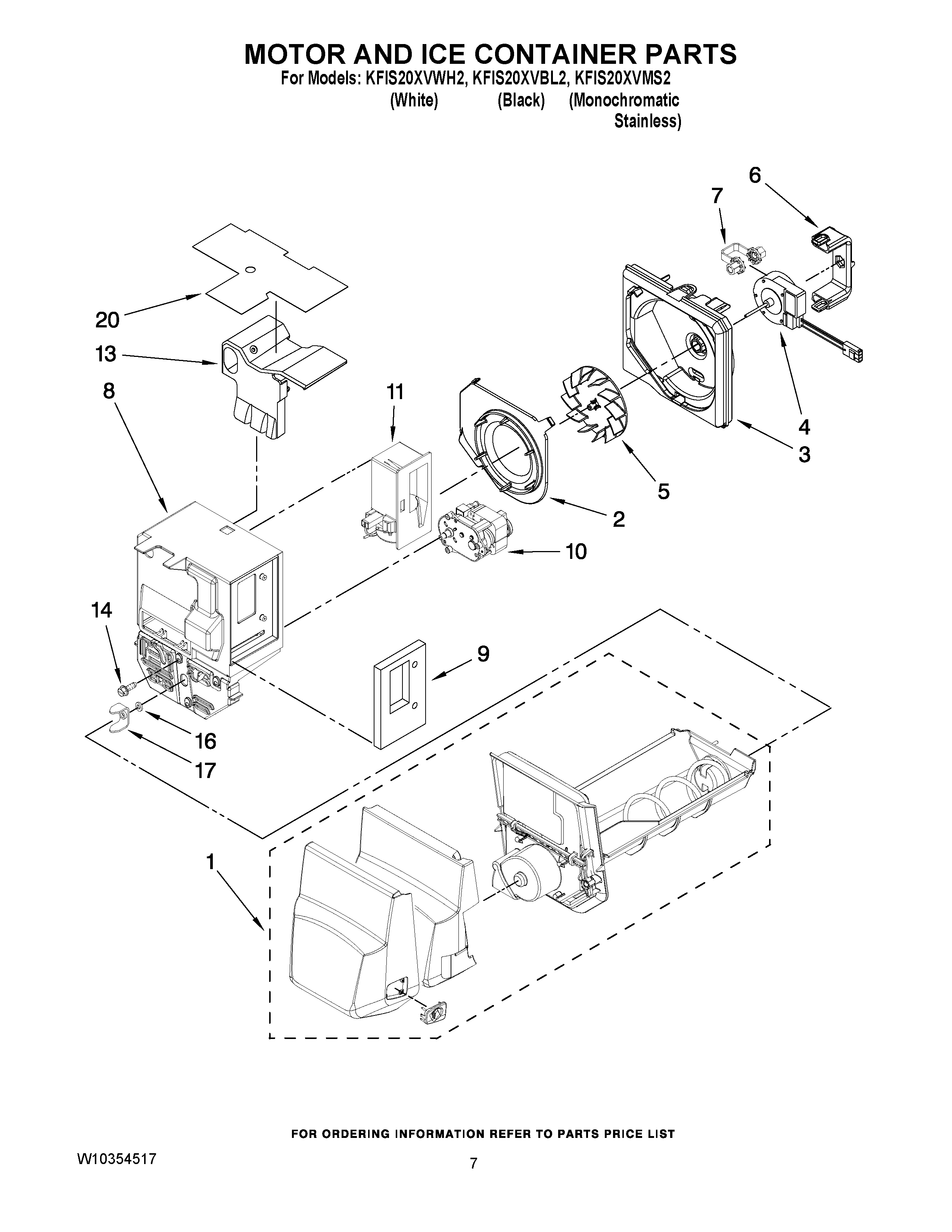 MOTOR AND ICE CONTAINER PARTS
For Models: KFIS20XVWH2, KFIS20XVBL2, KFIS20XVMS2
(White) (Black) (Monochromatic Stainless)

6
7
20
13
8
11
4
3
5
2
10
14
9
16
17
1

FOR ORDERING INFORMATION REFER TO PARTS PRICE LIST

W10354517

7