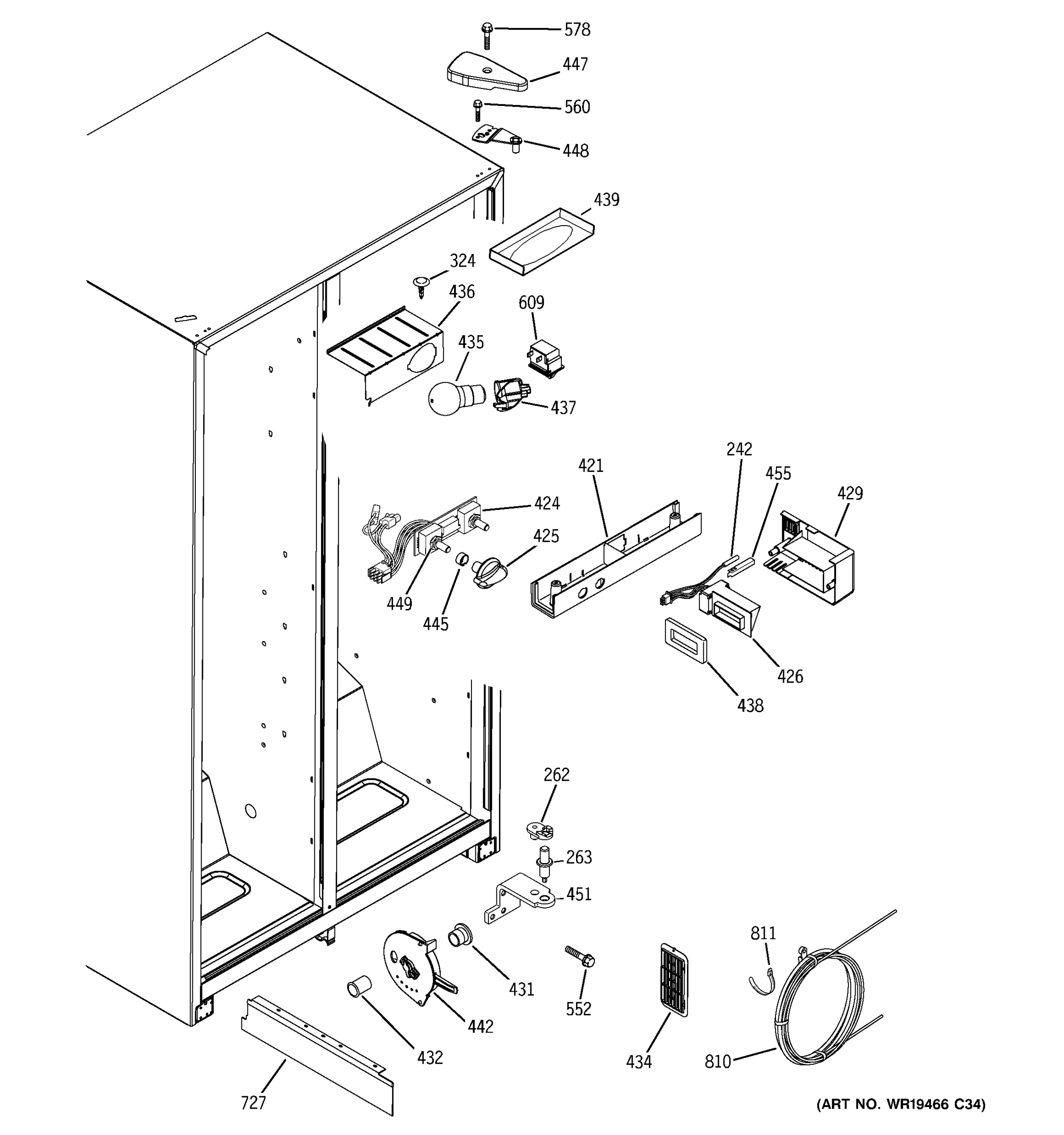 578
447
560
448
439
324
436
609
435
437
242
421
455
429
424
425
449
445
426
438
262
263
451
811
431
552
442
432
434
810
727
(ART NO. WR19466 C34)