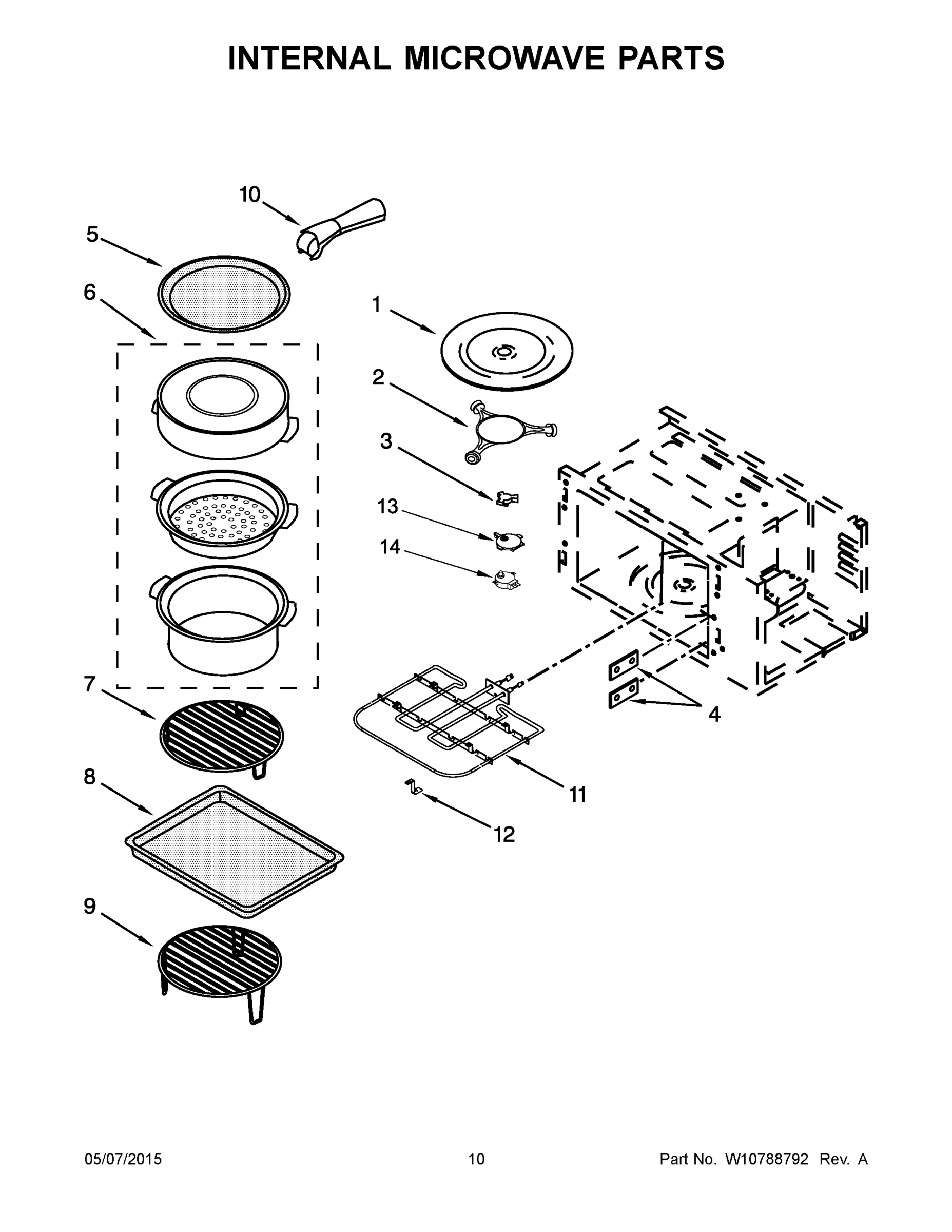 INTERNAL MICROWAVE PARTS

10
5
6
1
2
3
13
14
7
4
8
11
12
9

05/07/2015
10
Part No. W10788792 Rev. A