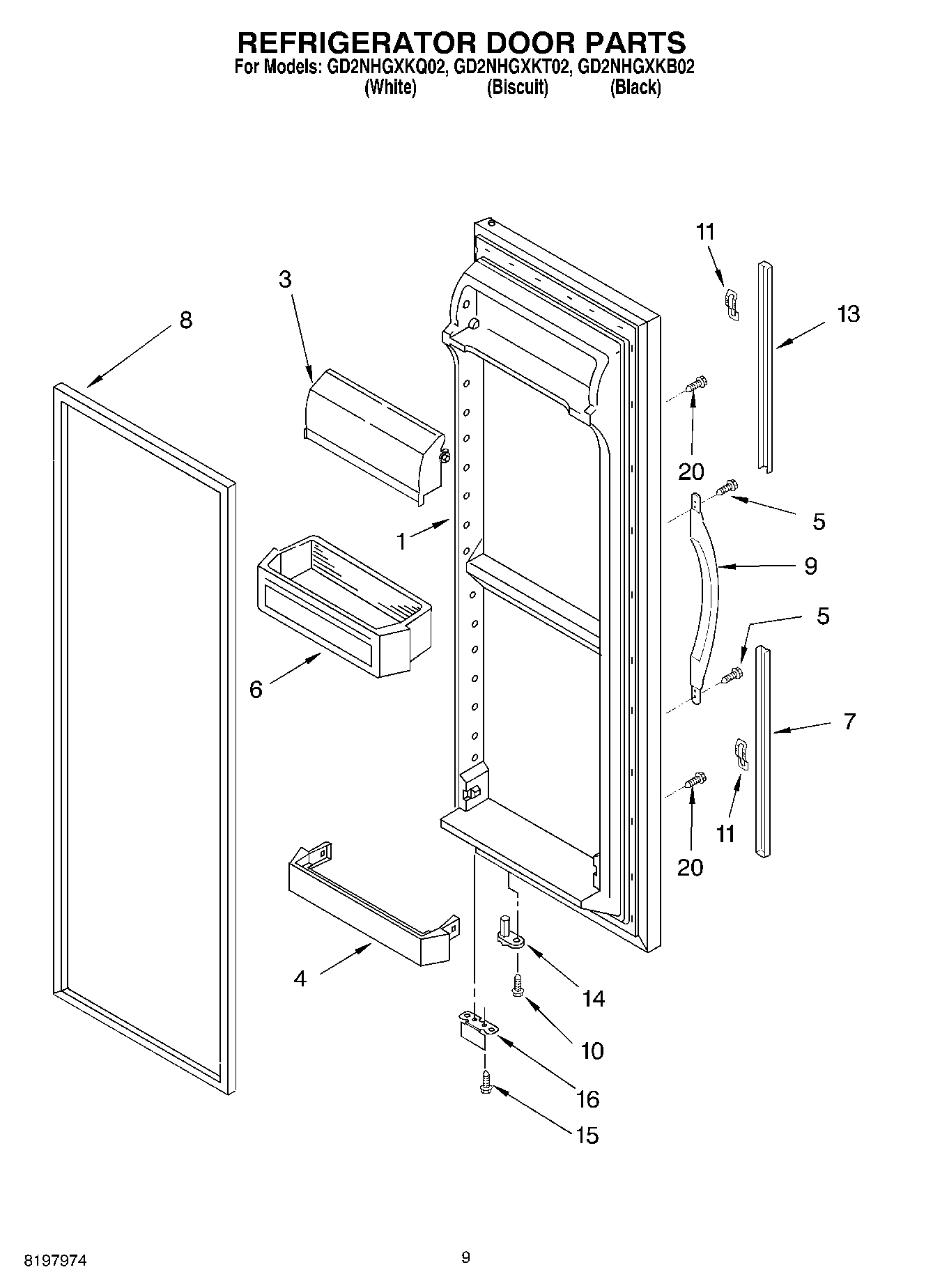 REFRIGERATOR DOOR PARTS
For Models: GD2NHGXKQ02, GD2NHGXKT02, GD2NHGXKB02
(White) (Biscuit) (Black)

11
3
13
8
20
5
1
9
5
6
7
11
20
4
14
10
16
15

8197974
9