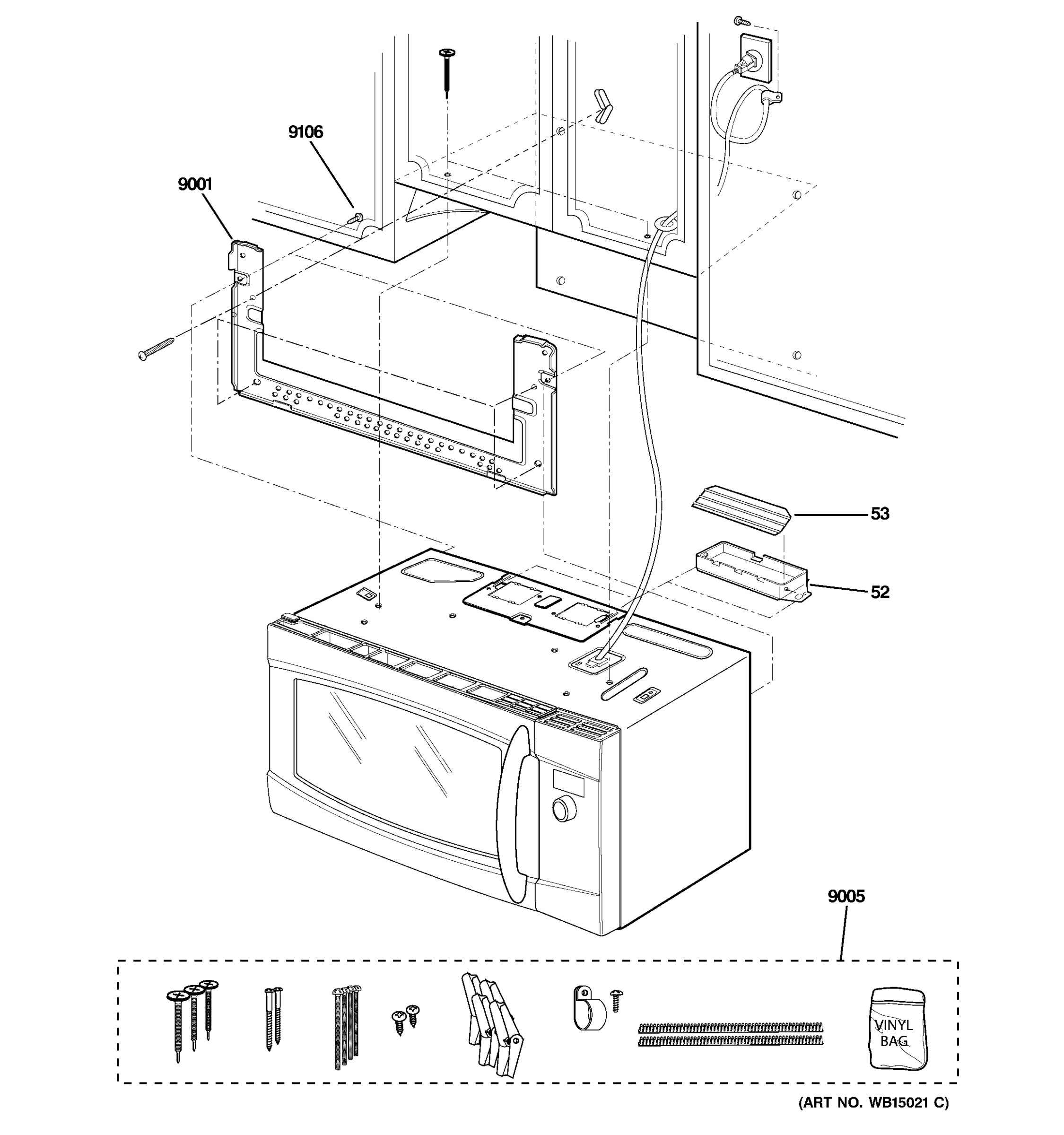 9106

9001

53

52

9005

VINYL BAG

(ART NO. WB15021 C)