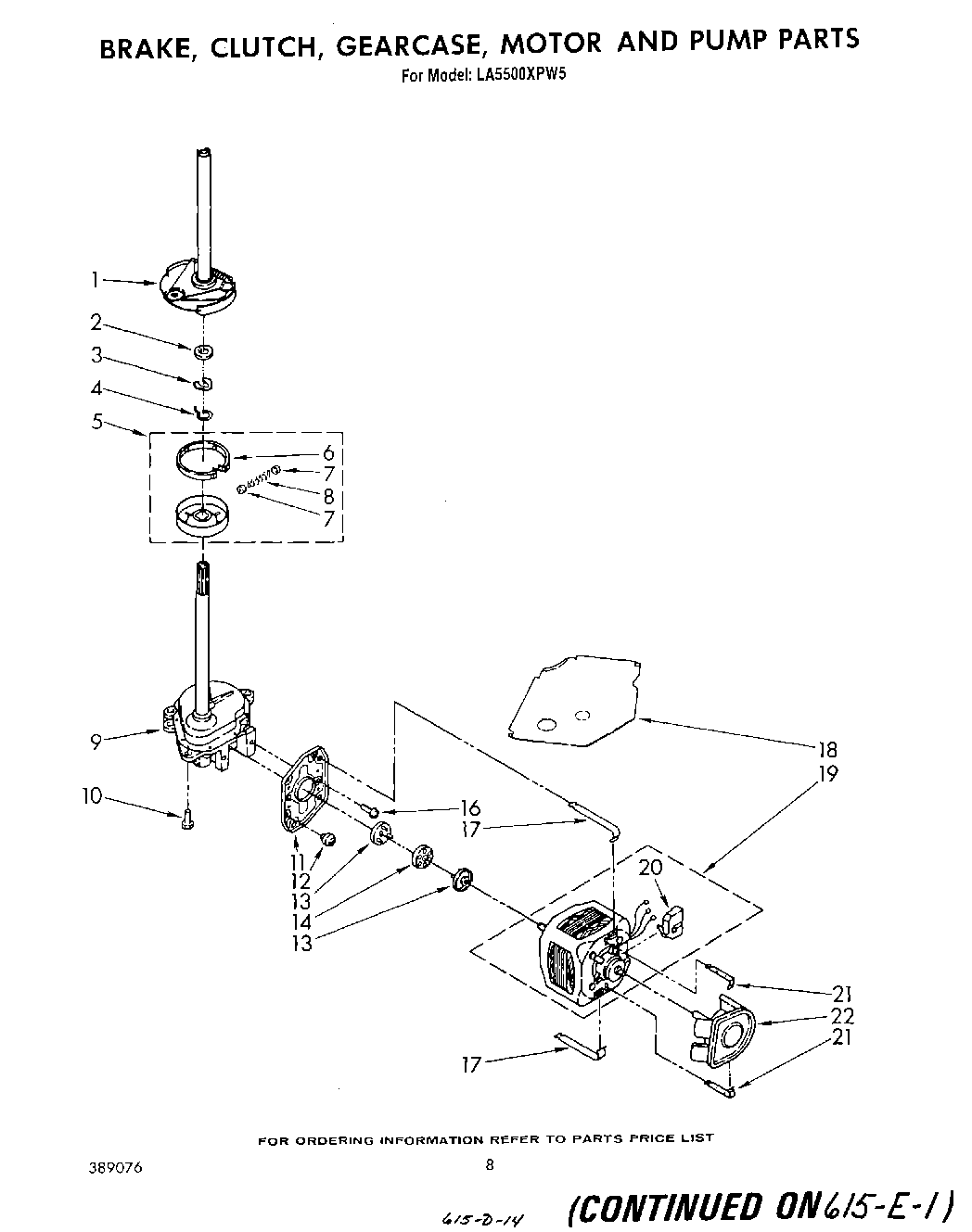 BRAKE, CLUTCH, GEARCASE, MOTOR AND PUMP PARTS
For Model: LA5500XPW5

1
2
3
4
5
6
7
8
7
9
10
11
12
13
14
13
16
17
18
19
20
21
22
21
17

FOR ORDERING INFORMATION REFER TO PARTS PRICE LIST

389076

8

615-D-14

(CONTINUED ON 615-E-1)