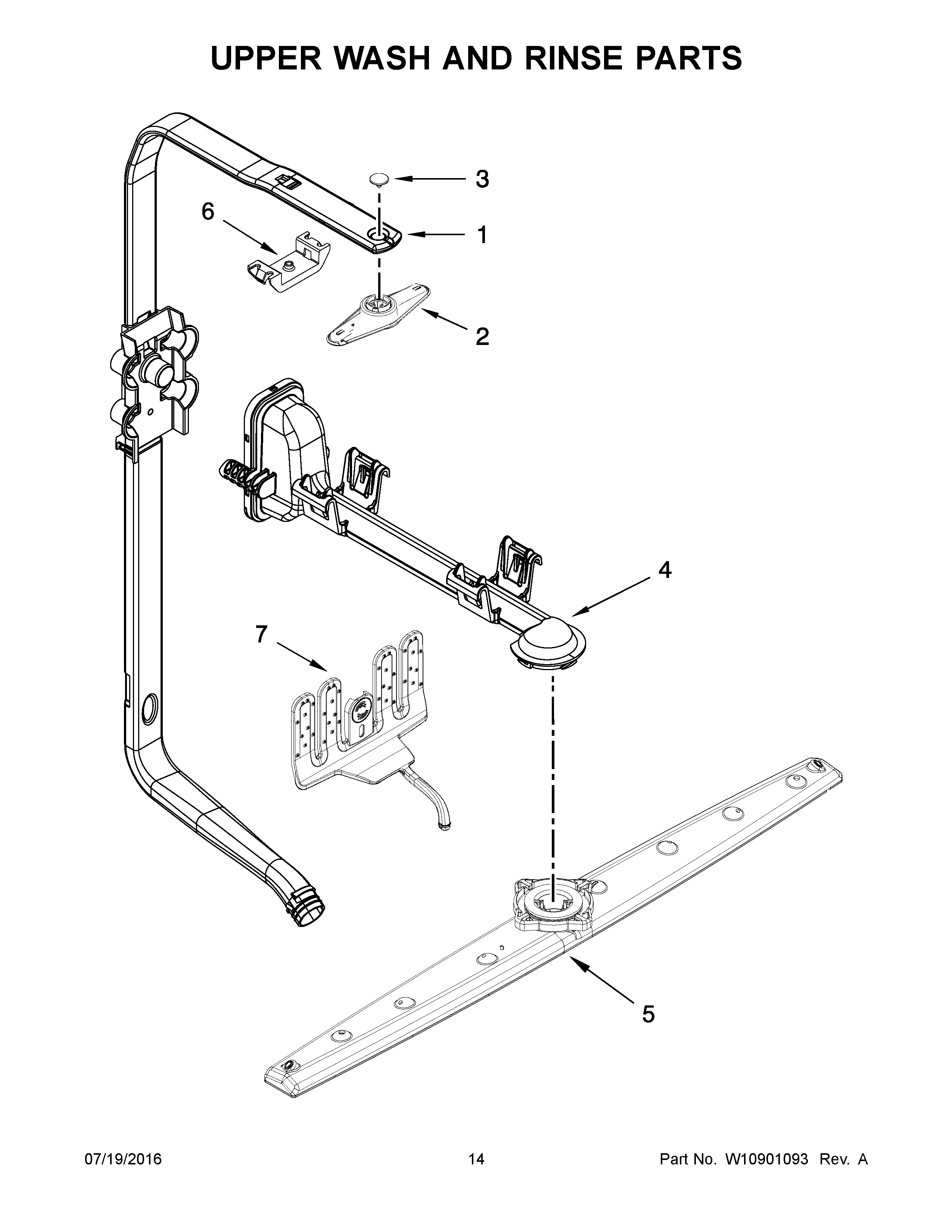 UPPER WASH AND RINSE PARTS

3

6

1

2

4

7

5

07/19/2016

14

Part No. W10901093 Rev. A