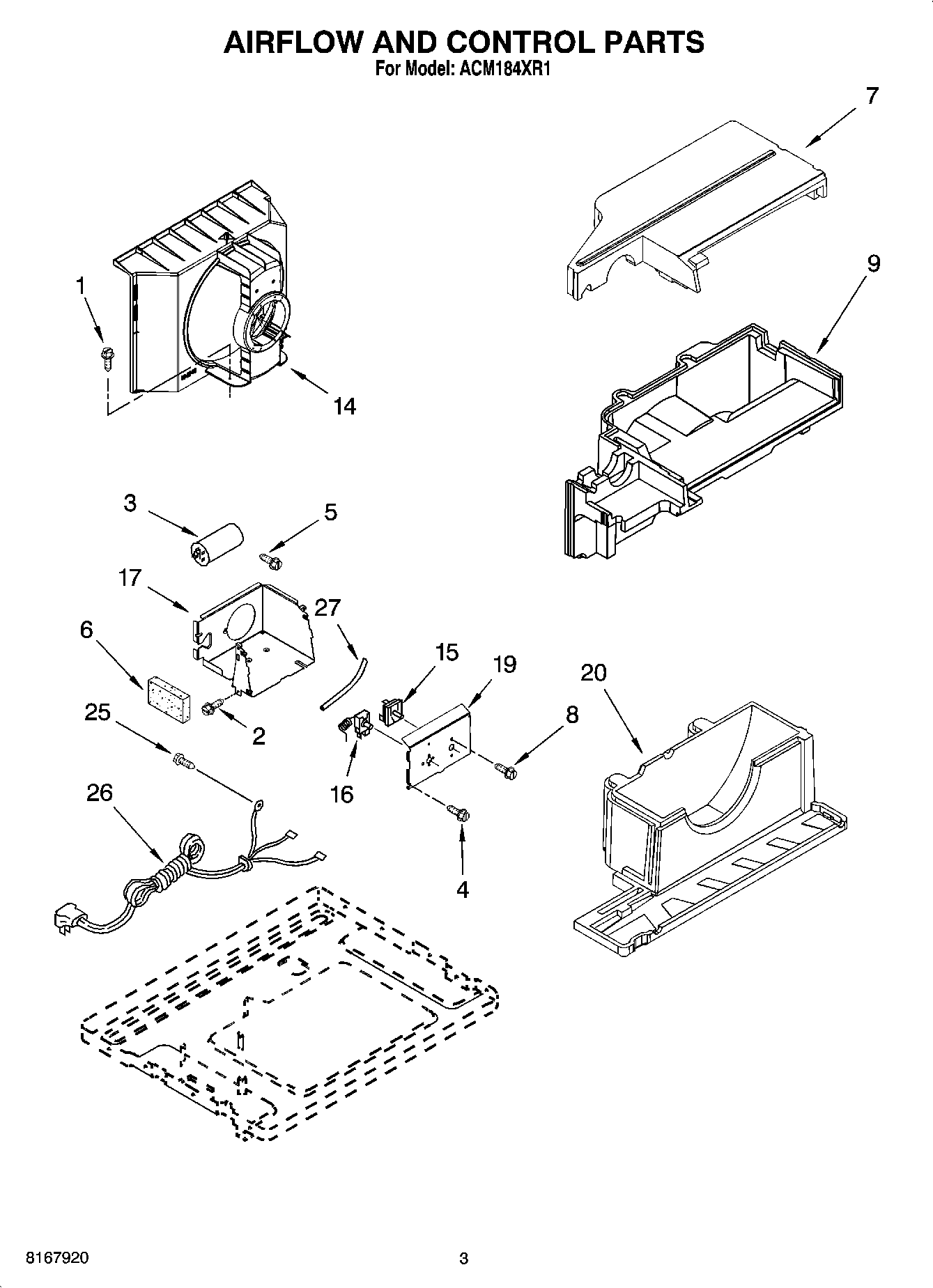 AIRFLOW AND CONTROL PARTS
For Model: ACM184XR1

7

9

1

14

3

5

17

27

6

15

19

20

25

2

8

16

26

4

8167920

3