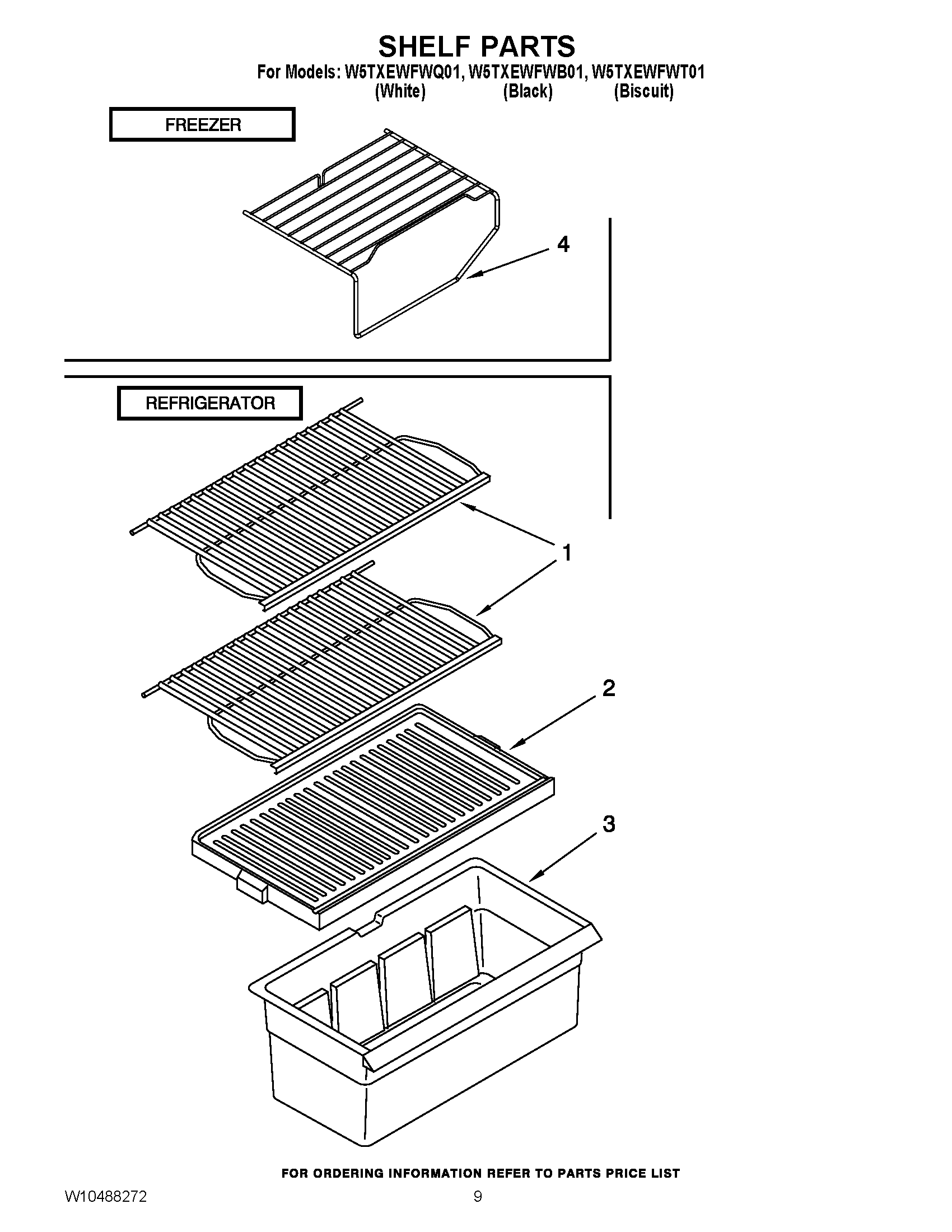 SHELF PARTS
For Models: W5TXEWFWQ01, W5TXEWFWB01, W5TXEWFWT01
(White) (Black) (Biscuit)

FREEZER

4

REFRIGERATOR

1

2

3

FOR ORDERING INFORMATION REFER TO PARTS PRICE LIST

W10488272

9