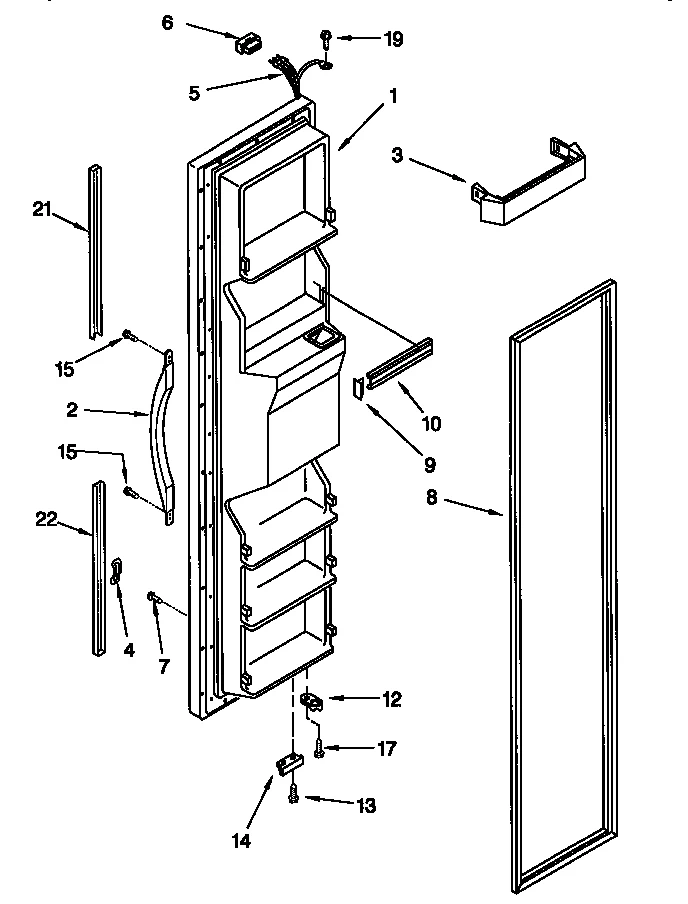 6
19
5
1
3
21
15
2
10
9
15
8
22
4
7
12
17
13
14