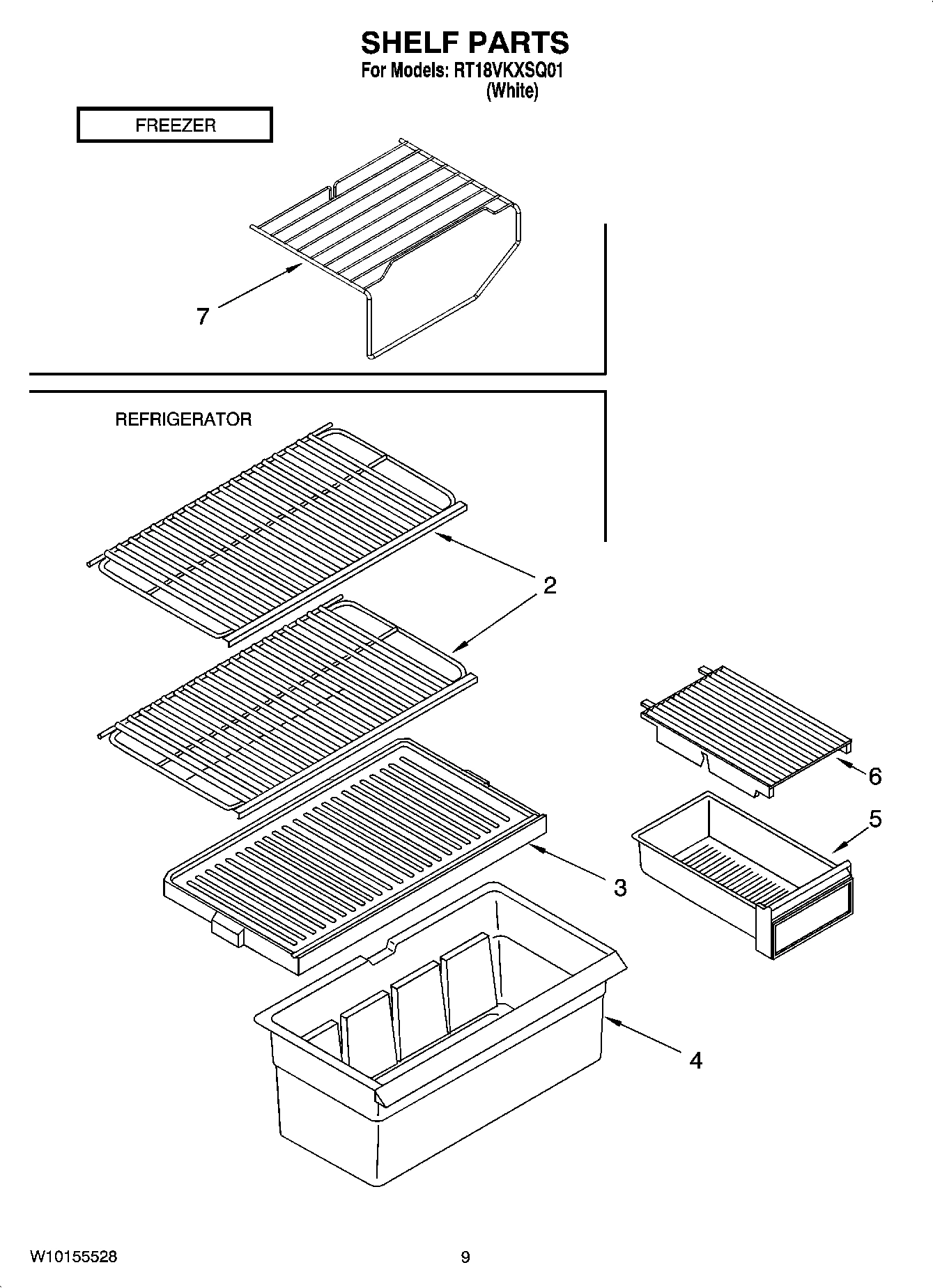 SHELF PARTS
For Models: RT18VKXSQ01
(White)

FREEZER

7

REFRIGERATOR

2

6

5

3

4

W10155528

9