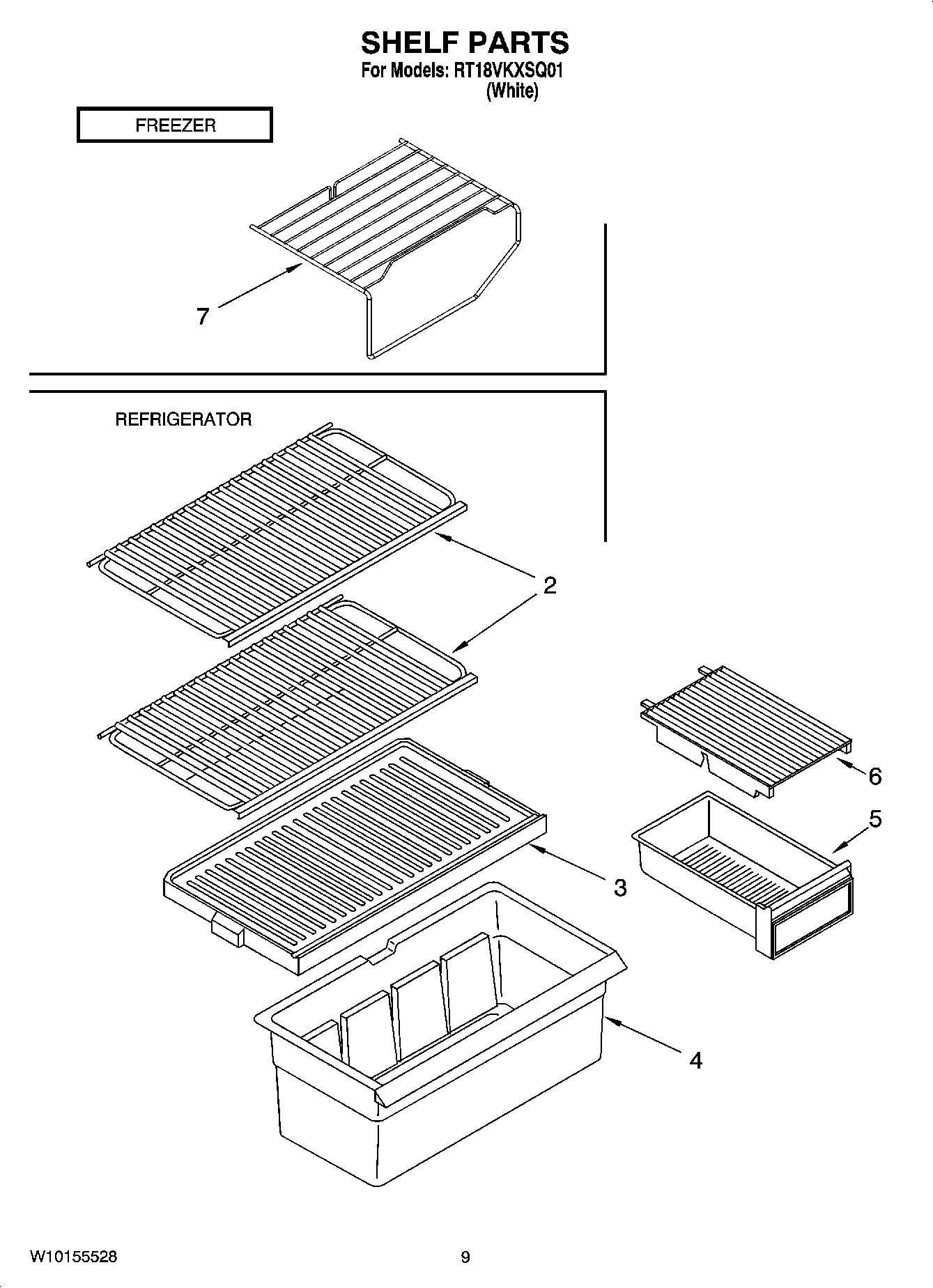 SHELF PARTS
For Models: RT18VKXSQ01
(White)

FREEZER

7

REFRIGERATOR

2

6

5

3

4

W10155528

9